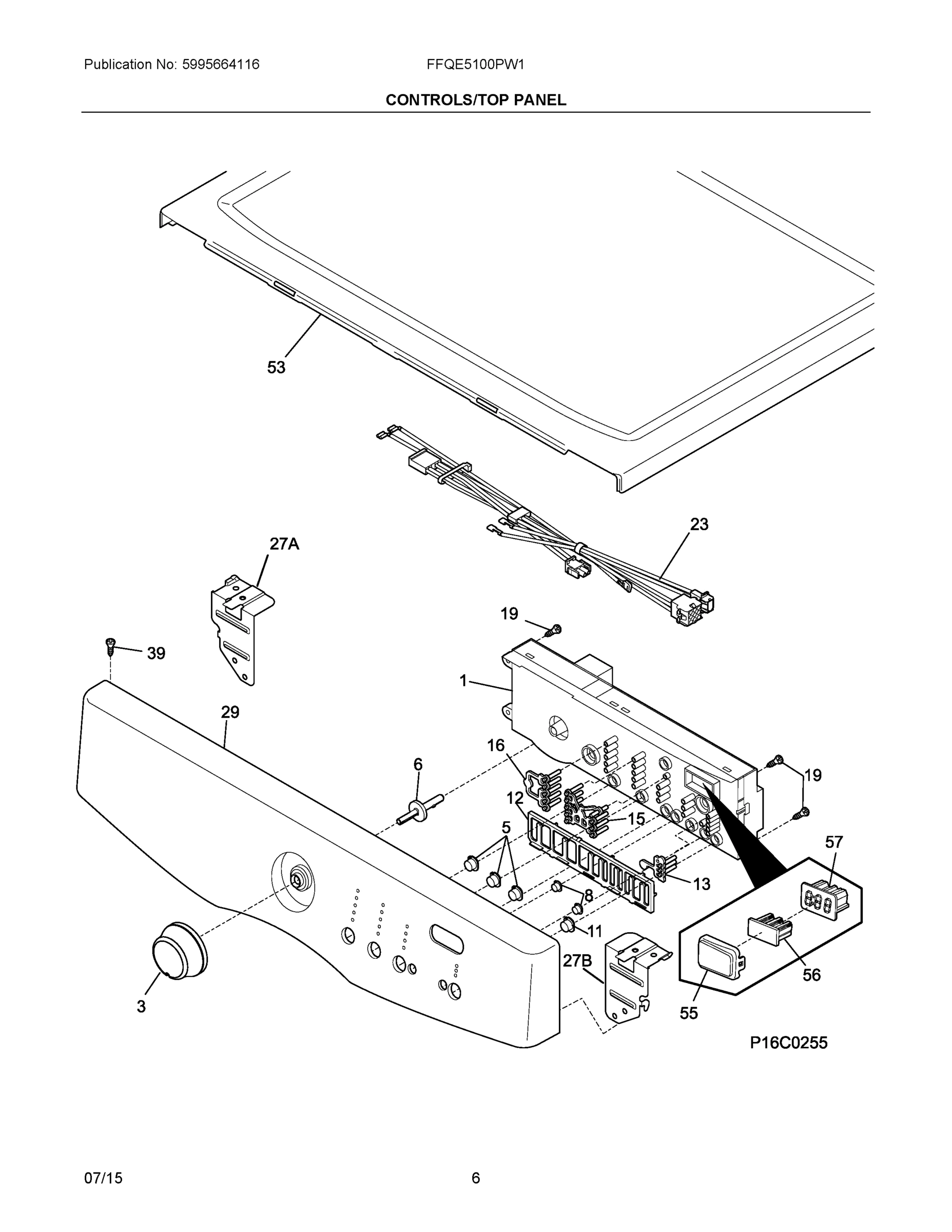 Publication No: 5995664116

FFQE5100PW1

CONTROLS/TOP PANEL

53

23

27A

19

39

1

29

16

6

19

12

15

5

57

13

8

11

27B

56

3

55

P16C0255

07/15

6