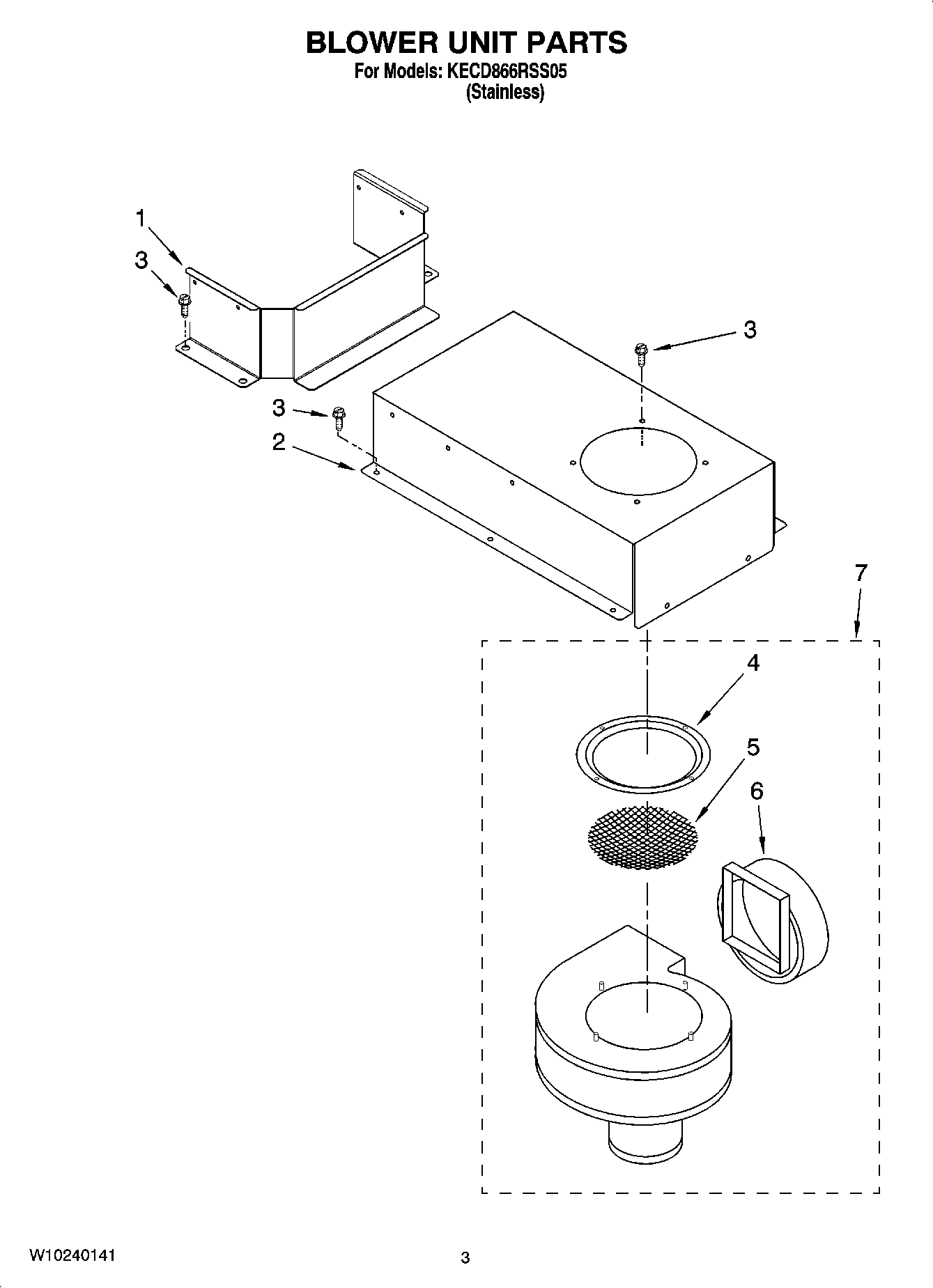 BLOWER UNIT PARTS
For Models: KECD866RSS05
(Stainless)

1
3
3
3
2
7
4
5
6

W10240141

3