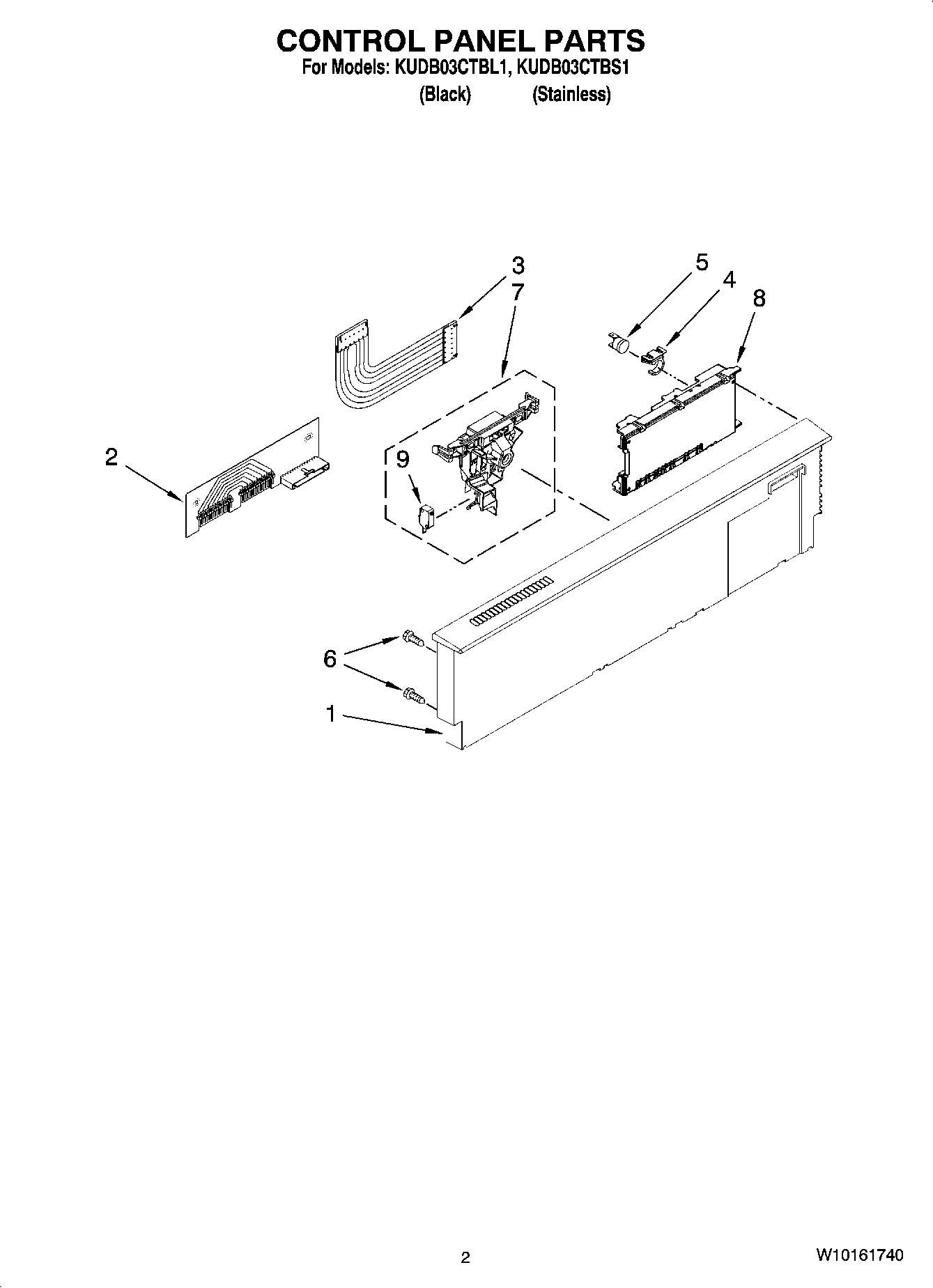 CONTROL PANEL PARTS
For Models: KUDB03CTBL1, KUDB03CTBS1
(Black) (Stainless)

3
7
5
4
8
2
9
6
1

2

W10161740