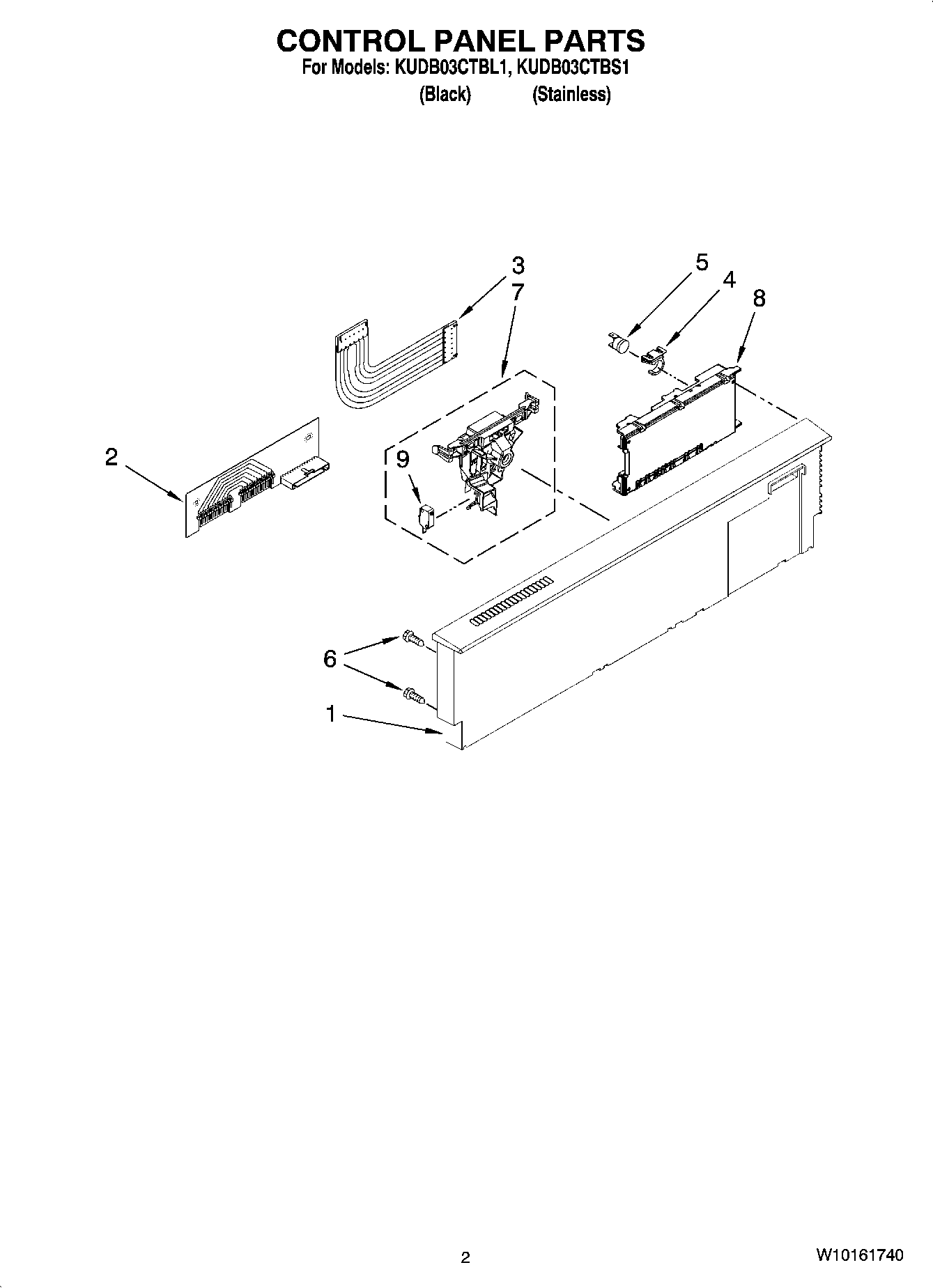 CONTROL PANEL PARTS
For Models: KUDB03CTBL1, KUDB03CTBS1
(Black) (Stainless)

3
7
5
4
8
2
9
6
1

2

W10161740