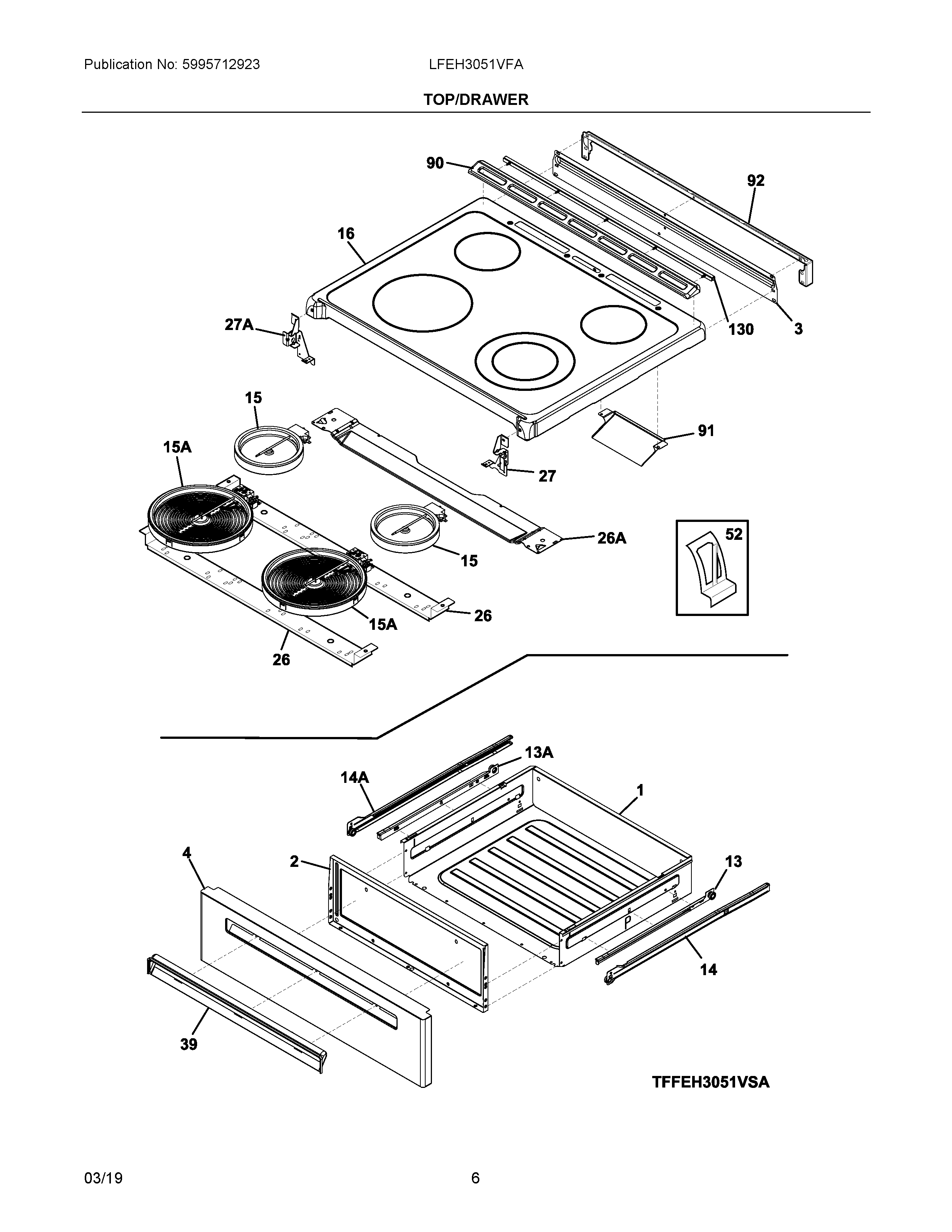 Publication No: 5995712923

LFEH3051VFA

TOP/DRAWER

90

92

16

27A

130

3

15

15A

91

27

26A

52

15

26

15A

26

13A

14A

1

4

2

13

14

39

TFFEH3051VSA

03/19

6