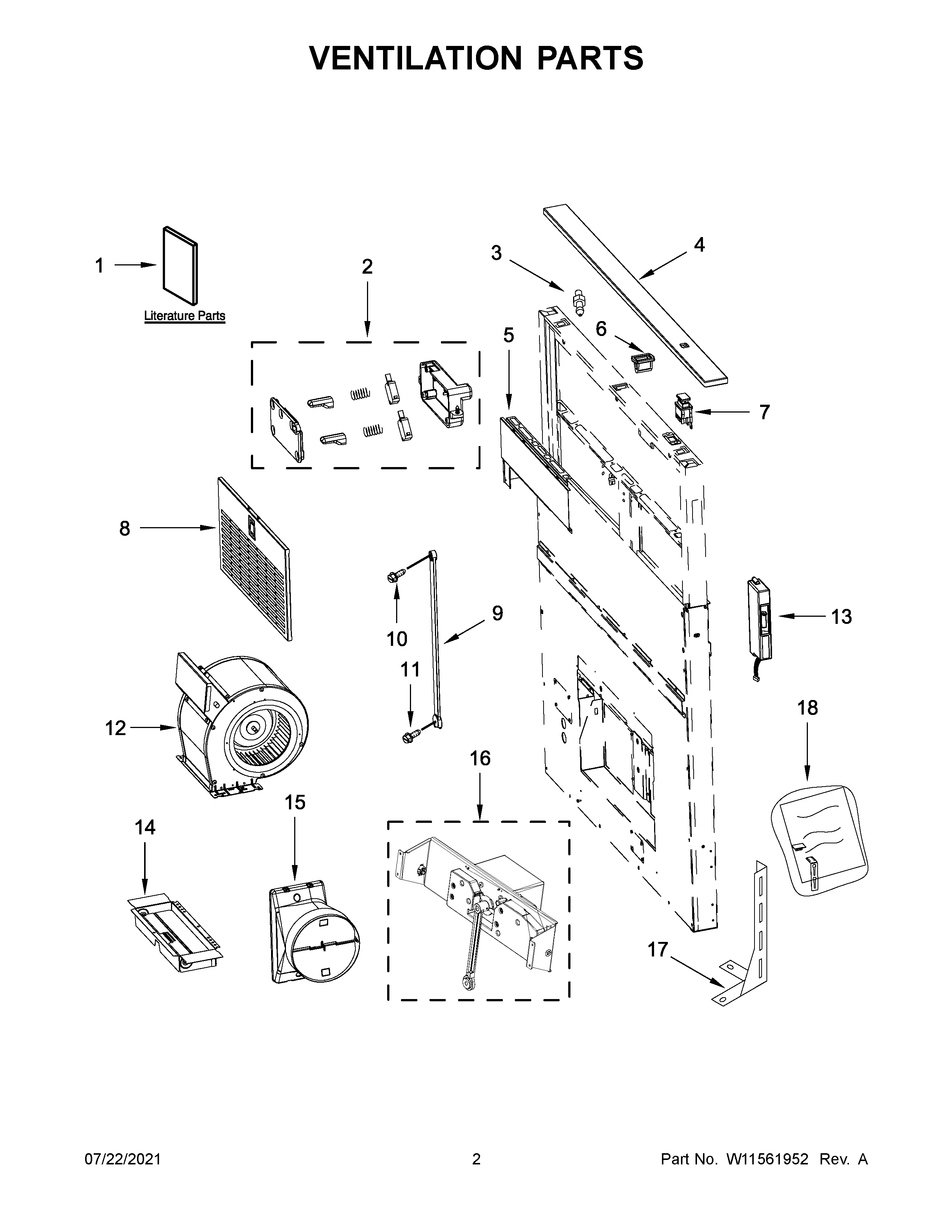 VENTILATION PARTS

1
Literature Parts
2
3
4
5
6
7
8
9
10
11
12
13
14
15
16
17
18

07/22/2021
2
Part No. W11561952 Rev. A