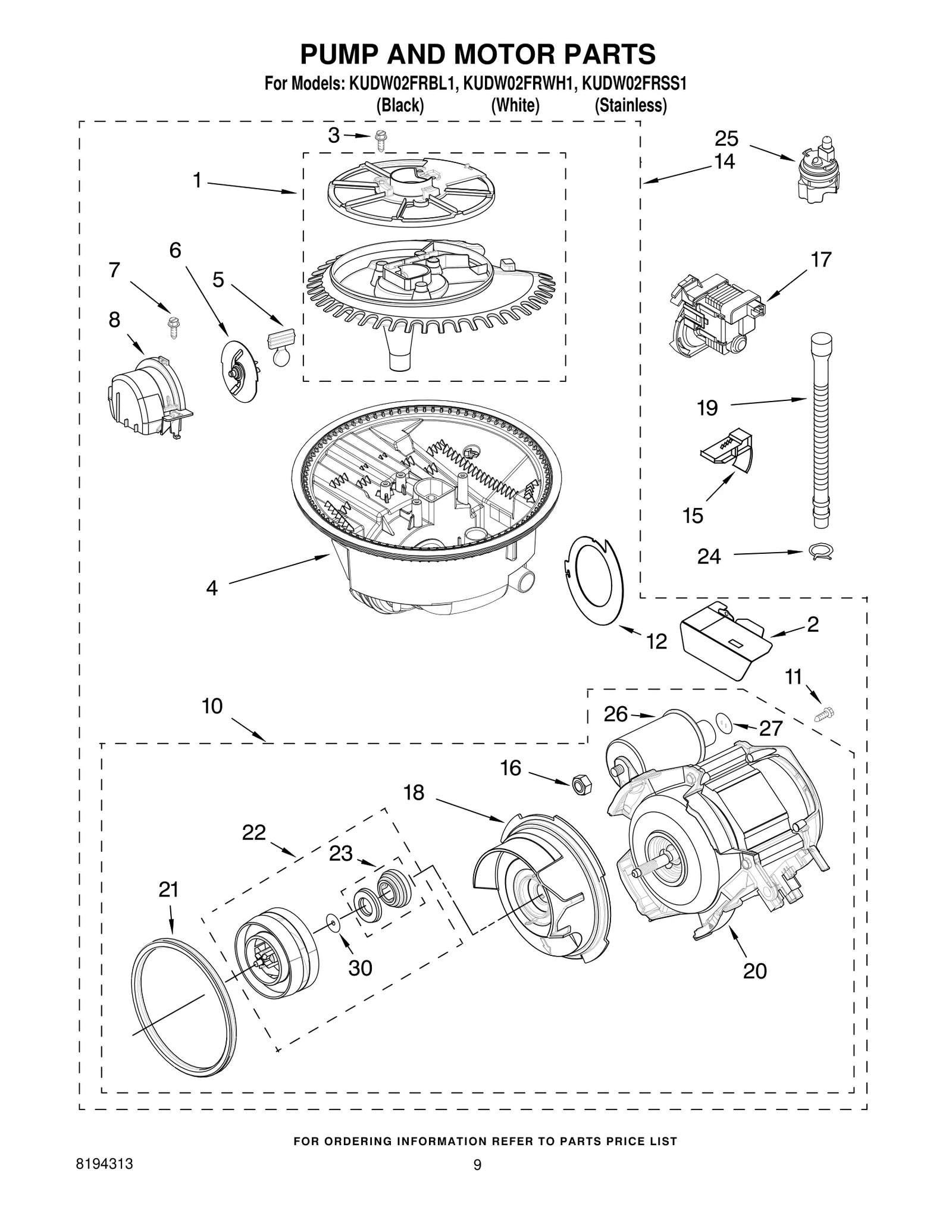 PUMP AND MOTOR PARTS

For Models: KUDW02FRBL1, KUDW02FRWH1, KUDW02FRSS1
(Black) (White) (Stainless)

3
25
14
1
6
7
5
17
8
19
15
24
4
12
2
11
10
26
27
16
18
22
23
21
30
20

FOR ORDERING INFORMATION REFER TO PARTS PRICE LIST

8194313

9