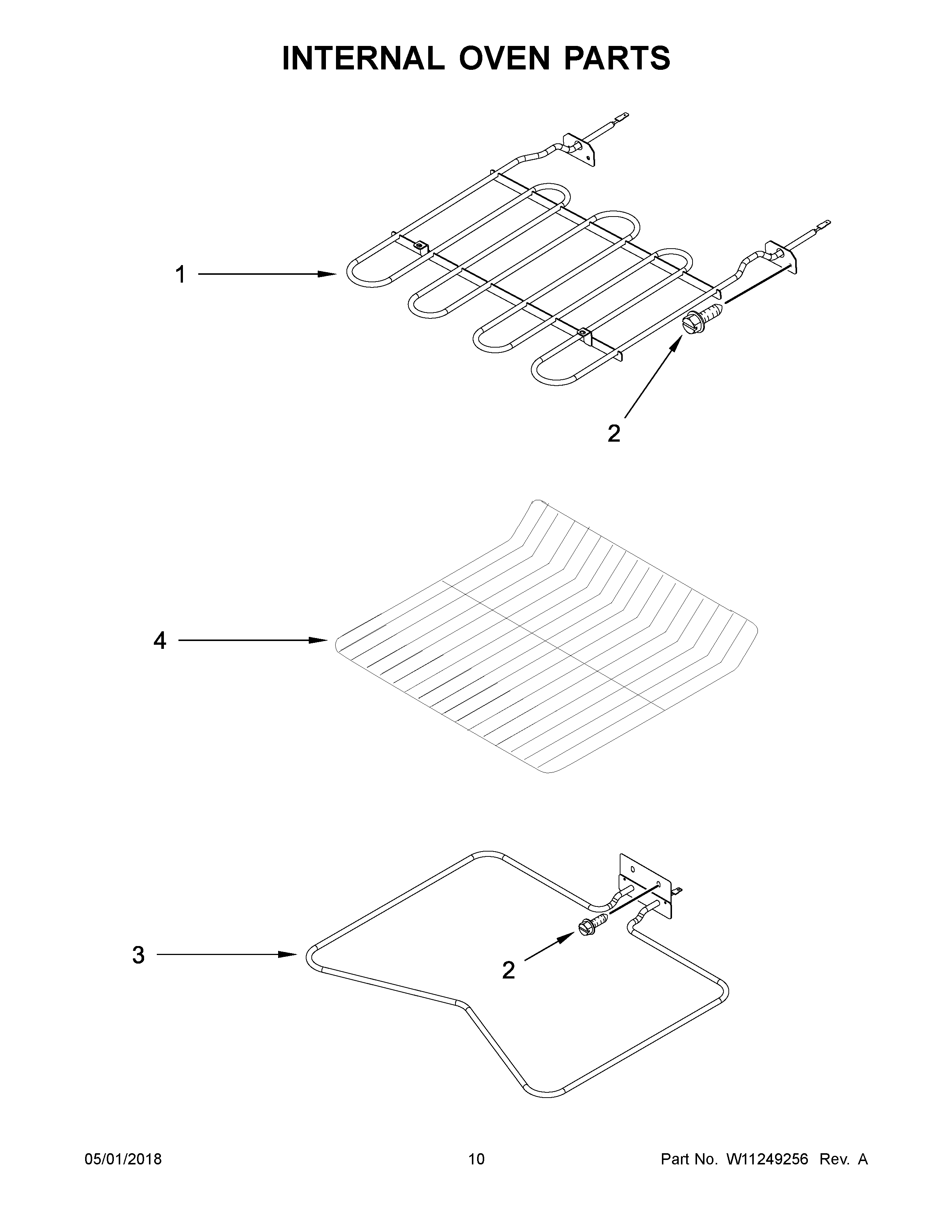 INTERNAL OVEN PARTS

1

2

4

3

2

05/01/2018

10

Part No. W11249256 Rev. A