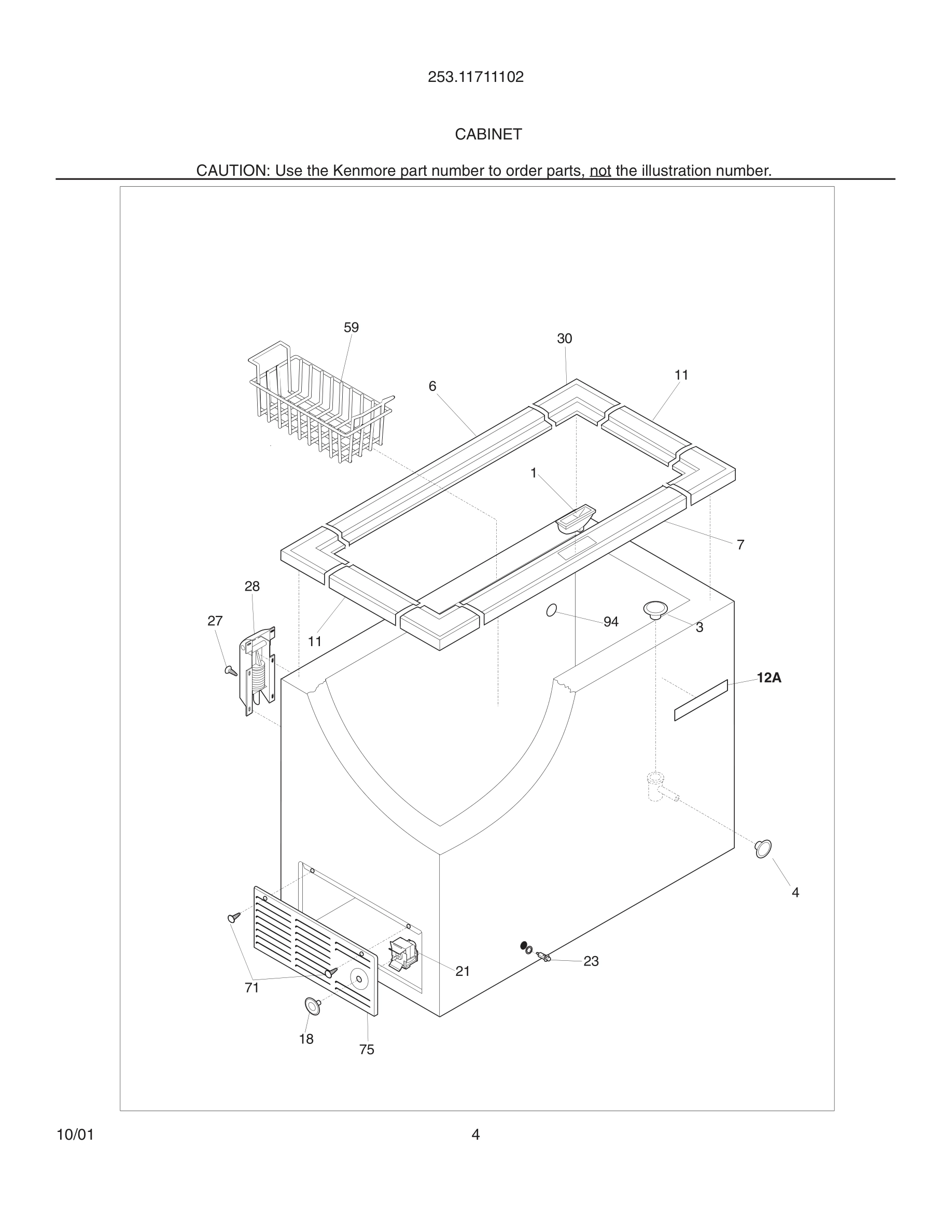 253.11711102

CABINET

CAUTION: Use the Kenmore part number to order parts, not the illustration number.

59
30
11
6
1
7
28
27
11
94
3
12A
4
21
23
71
18
75

10/01

4