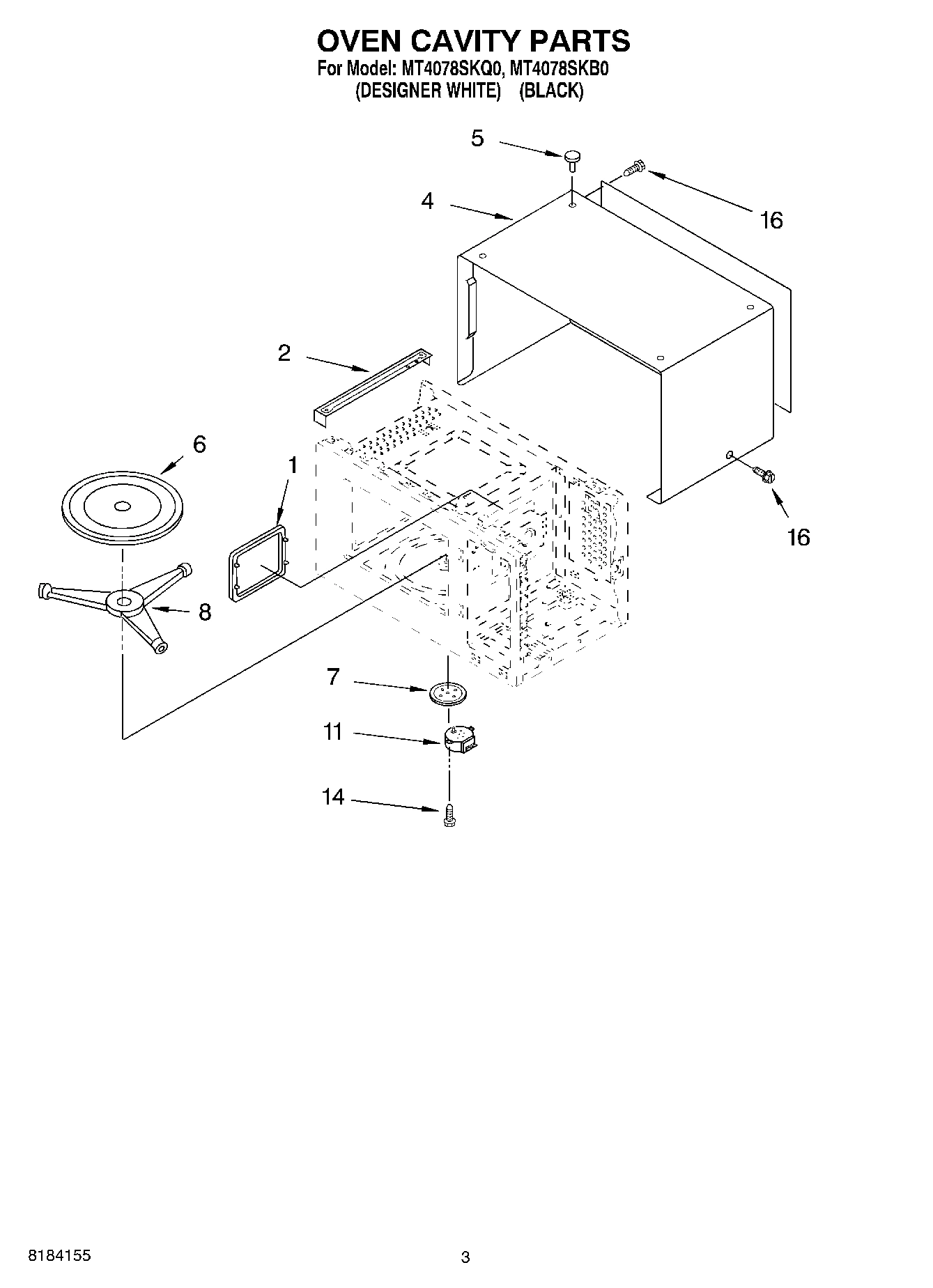 OVEN CAVITY PARTS
For Model: MT4078SKQ0, MT4078SKB0
(DESIGNER WHITE) (BLACK)

5
4
16
2
6
1
16
8
7
11
14

8184155

3