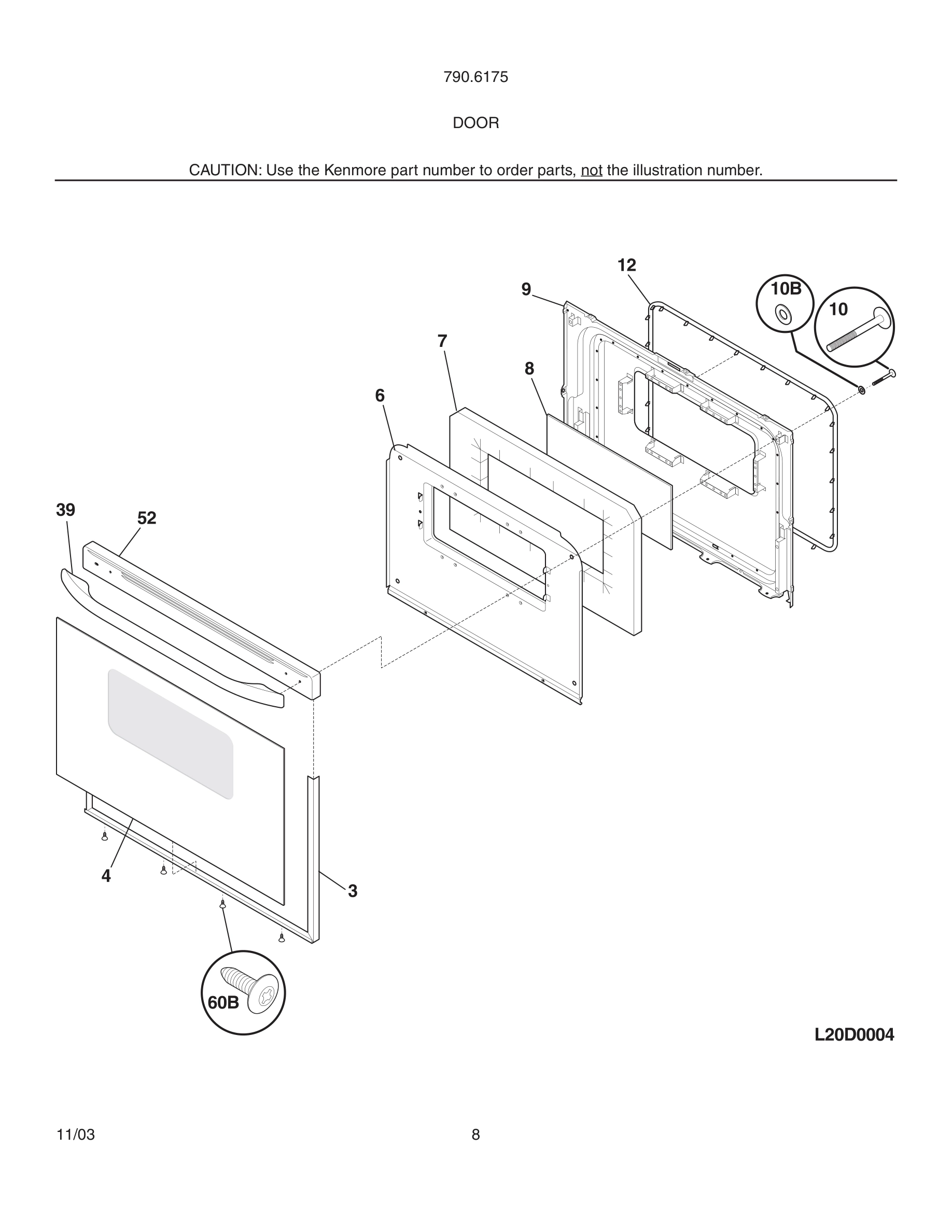 790.6175

DOOR

CAUTION: Use the Kenmore part number to order parts, not the illustration number.

12
9
10B
10
7
8
6
39
52
4
3
60B

L20D0004

11/03

8