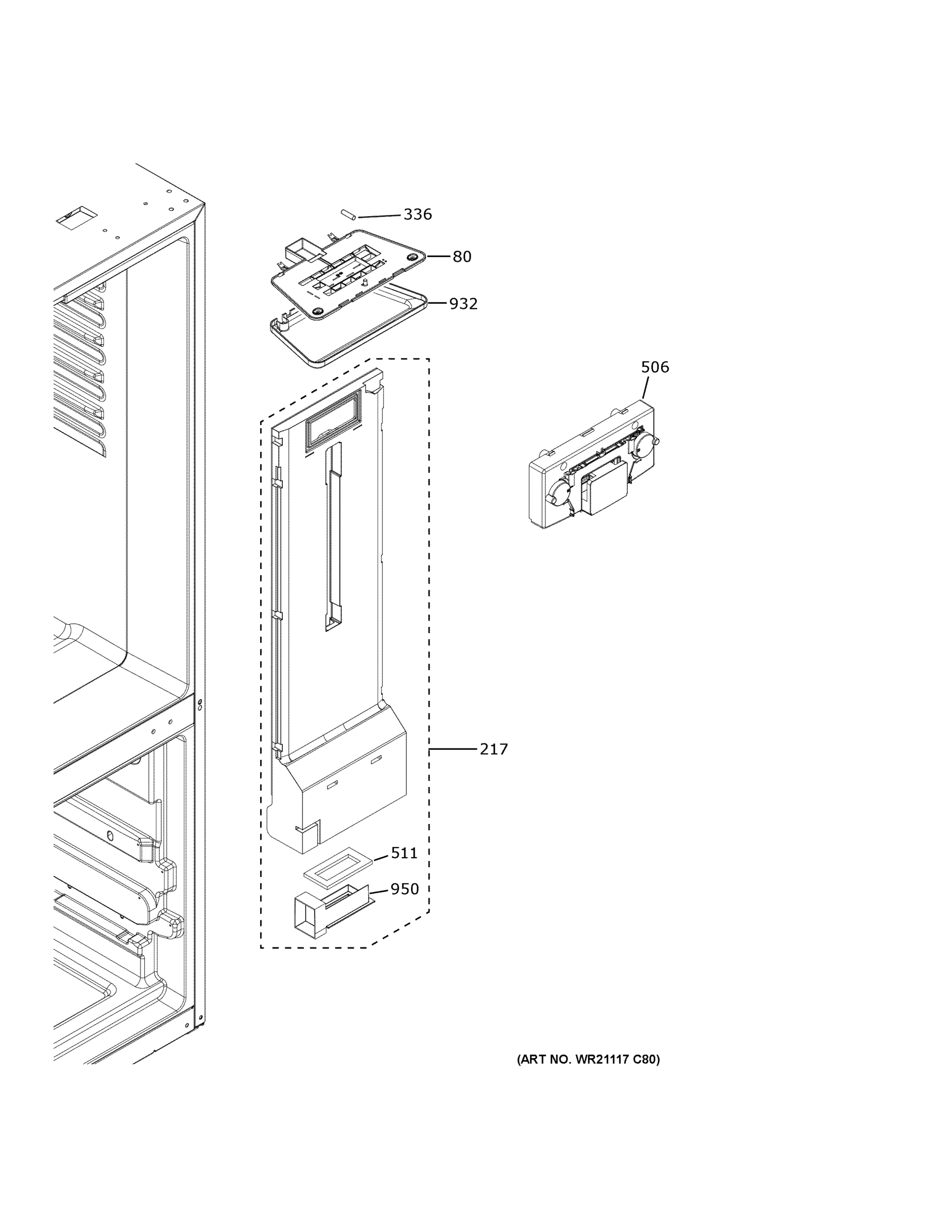 336

80

932

506

217

511

950

(ART NO. WR21117 C80)