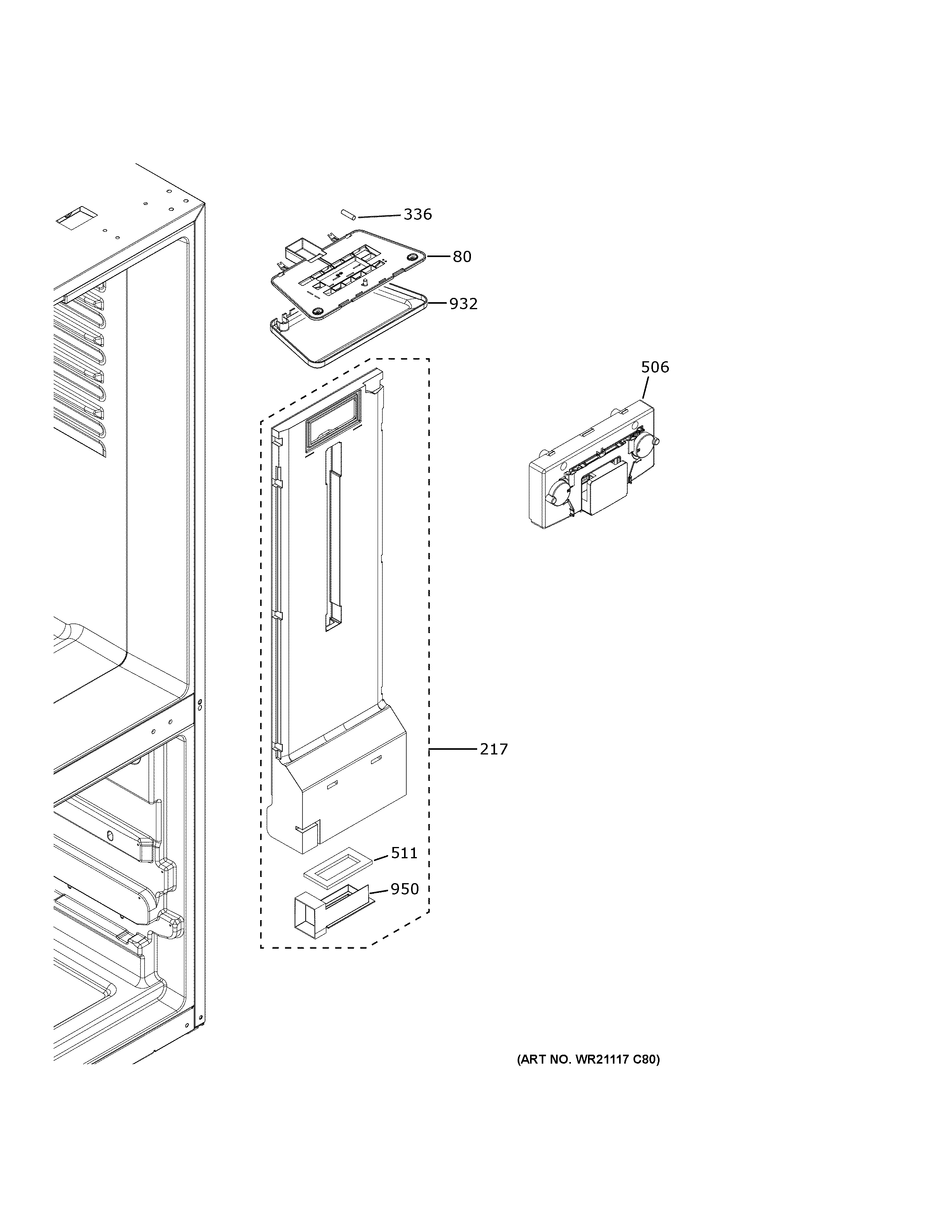 336
80
932
506
217
511
950
(ART NO. WR21117 C80)