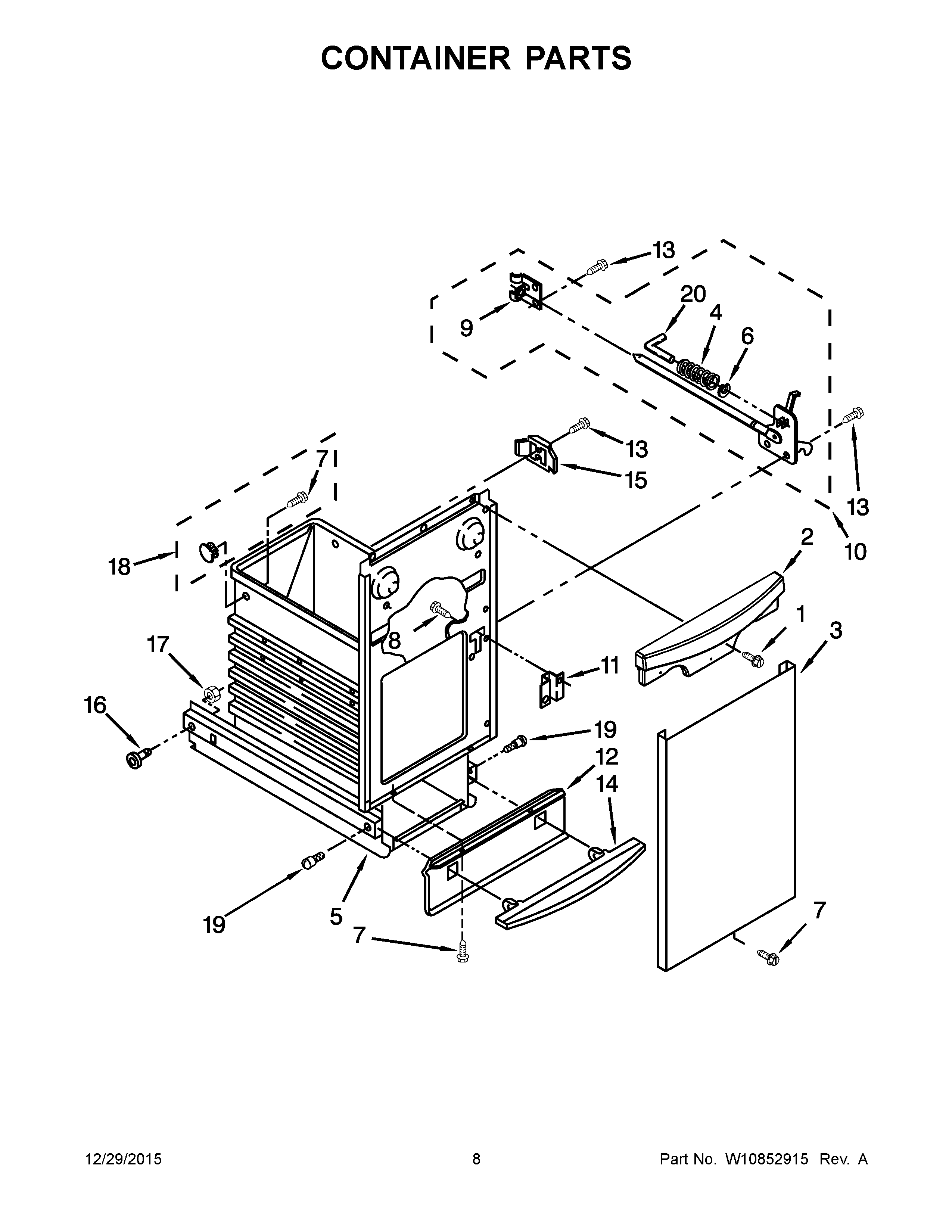 CONTAINER PARTS

13
20
4
6
9
13
15
13
10
7
18
2
1
3
8
17
11
16
19
12
14
19
5
7
7

12/29/2015
8
Part No. W10852915 Rev. A