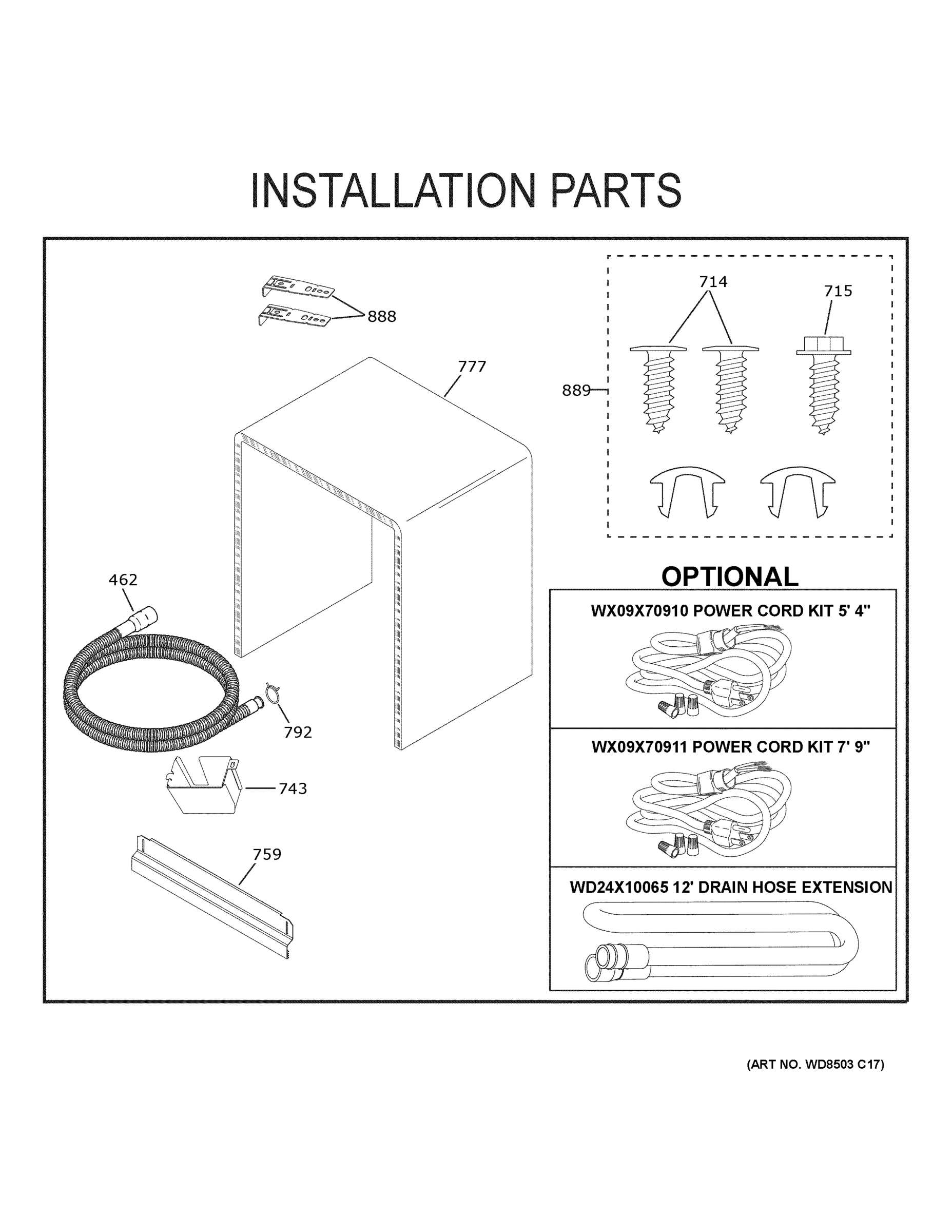 INSTALLATION PARTS

888

777

714

715

889

462

792

743

759

OPTIONAL

WX09X70910 POWER CORD KIT 5' 4"

WX09X70911 POWER CORD KIT 7' 9"

WD24X10065 12' DRAIN HOSE EXTENSION

(ART NO. WD8503 C17)