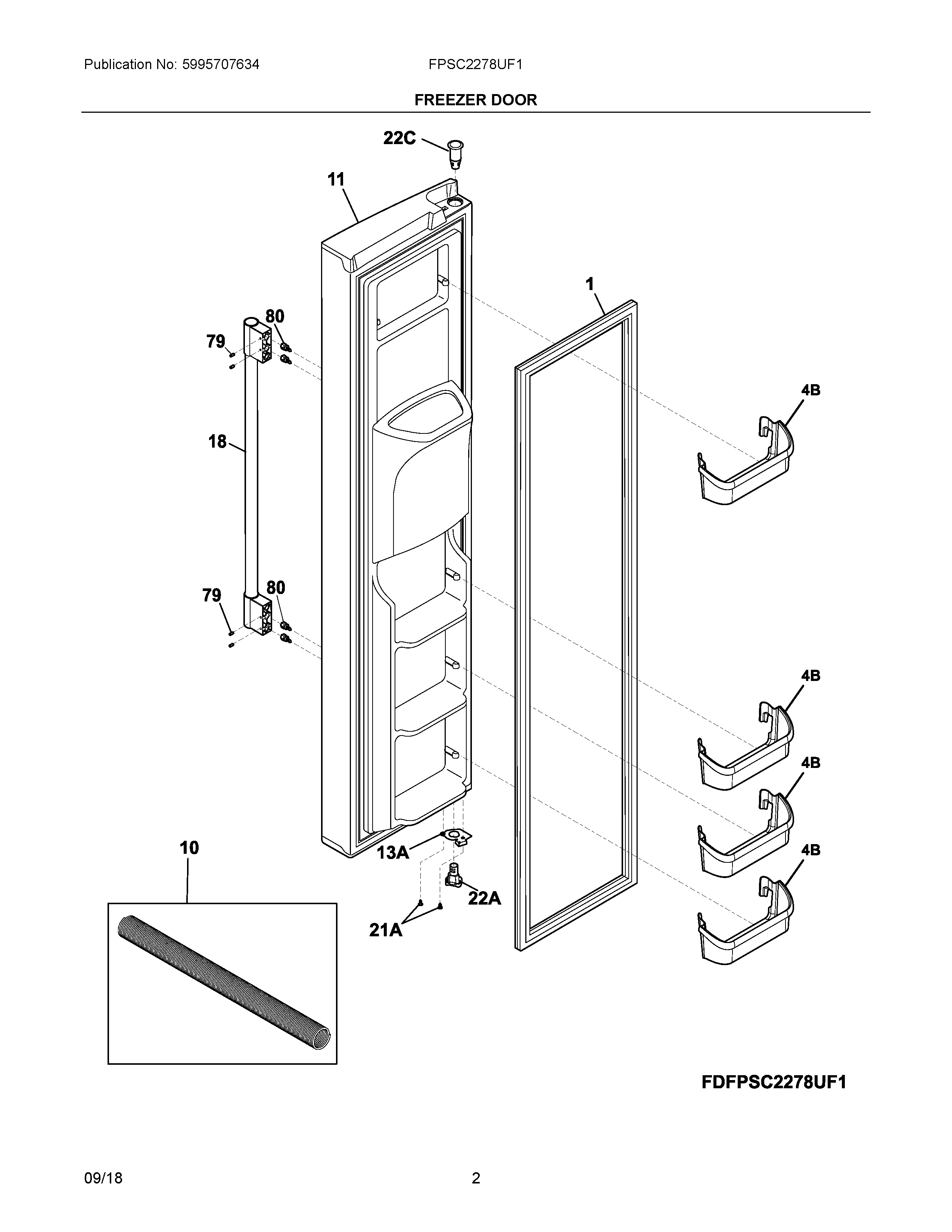 Publication No: 5995707634

FPSC2278UF1

FREEZER DOOR

22C

11

1

80

79

4B

18

79

80

4B

4B

4B

10

13A

22A

21A

FDFPSC2278UF1

09/18

2