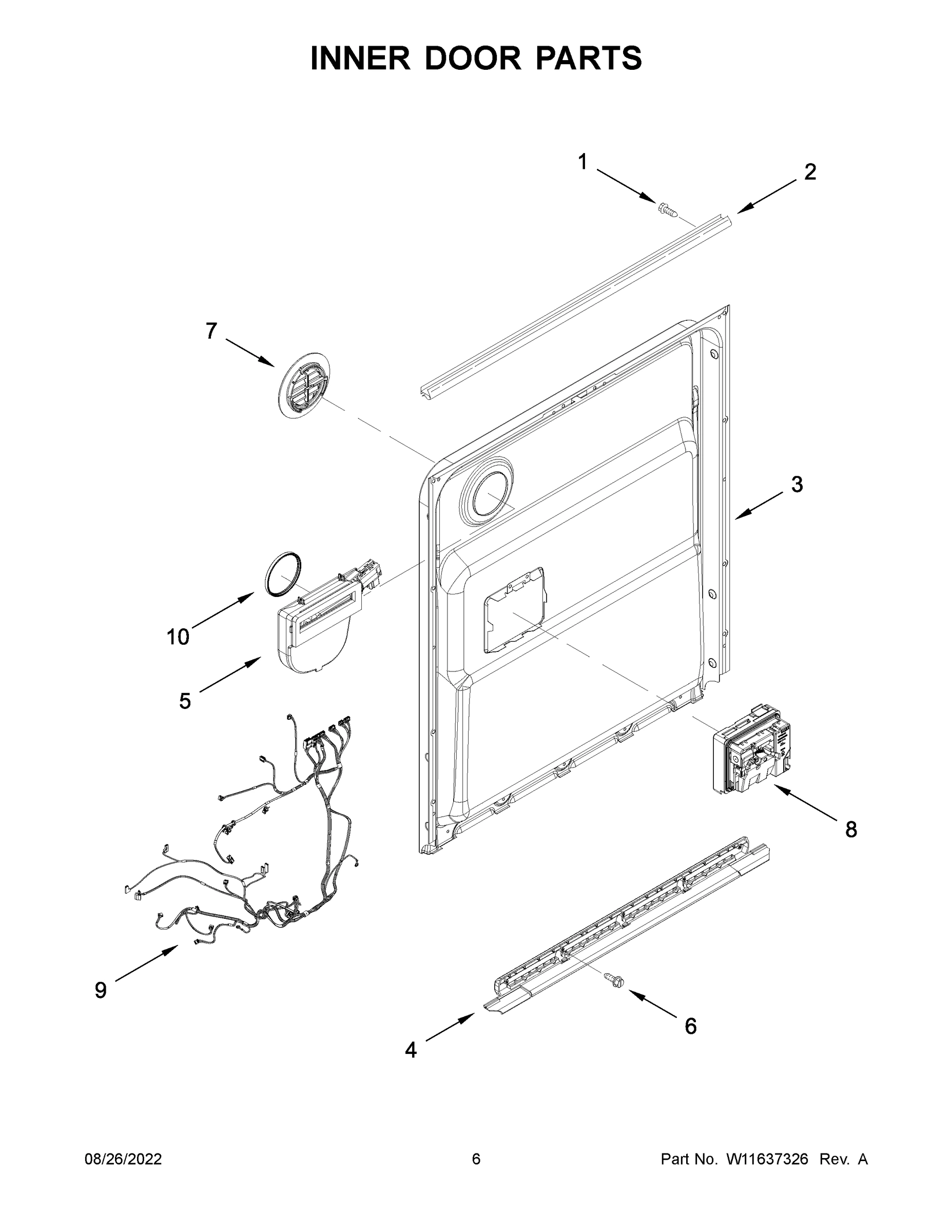 INNER DOOR PARTS

1
2
7
3
10
5
8
9
6
4

08/26/2022
6
Part No. W11637326 Rev. A