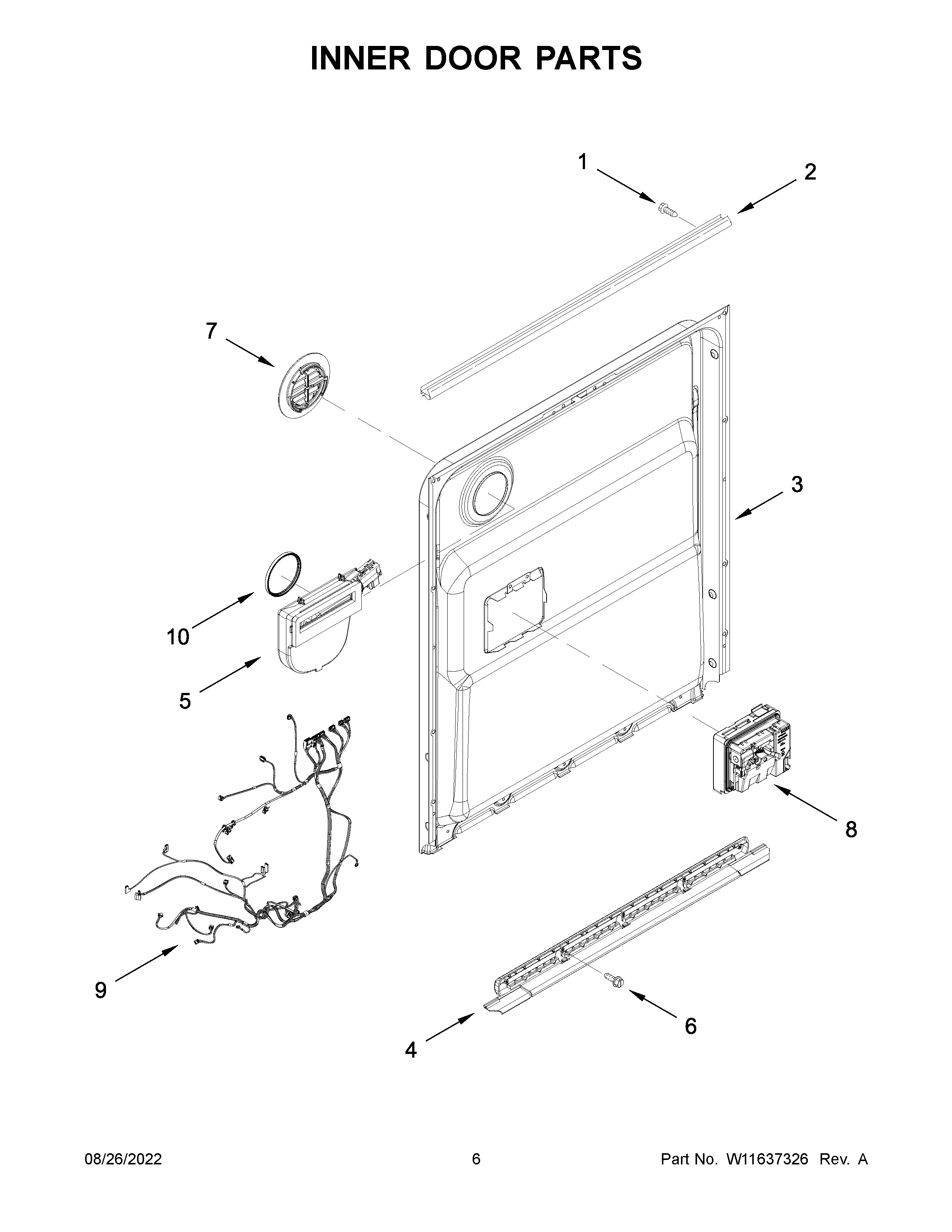 INNER DOOR PARTS

1

2

7

3

10

5

8

9

6

4

08/26/2022

6

Part No. W11637326 Rev. A