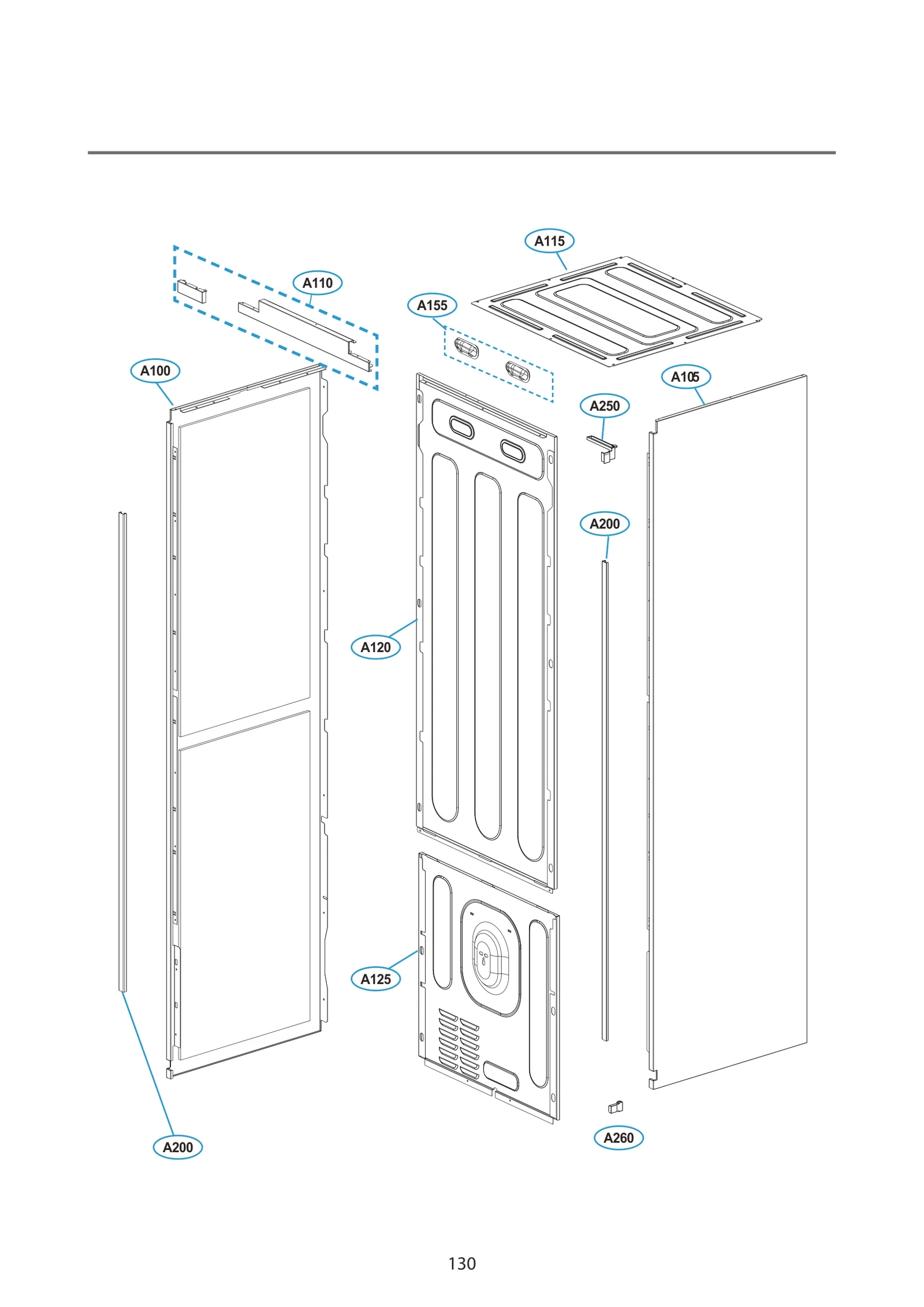 A115

A110

A155

A100

A105

A250

A200

A120

A125

A200

A260

130