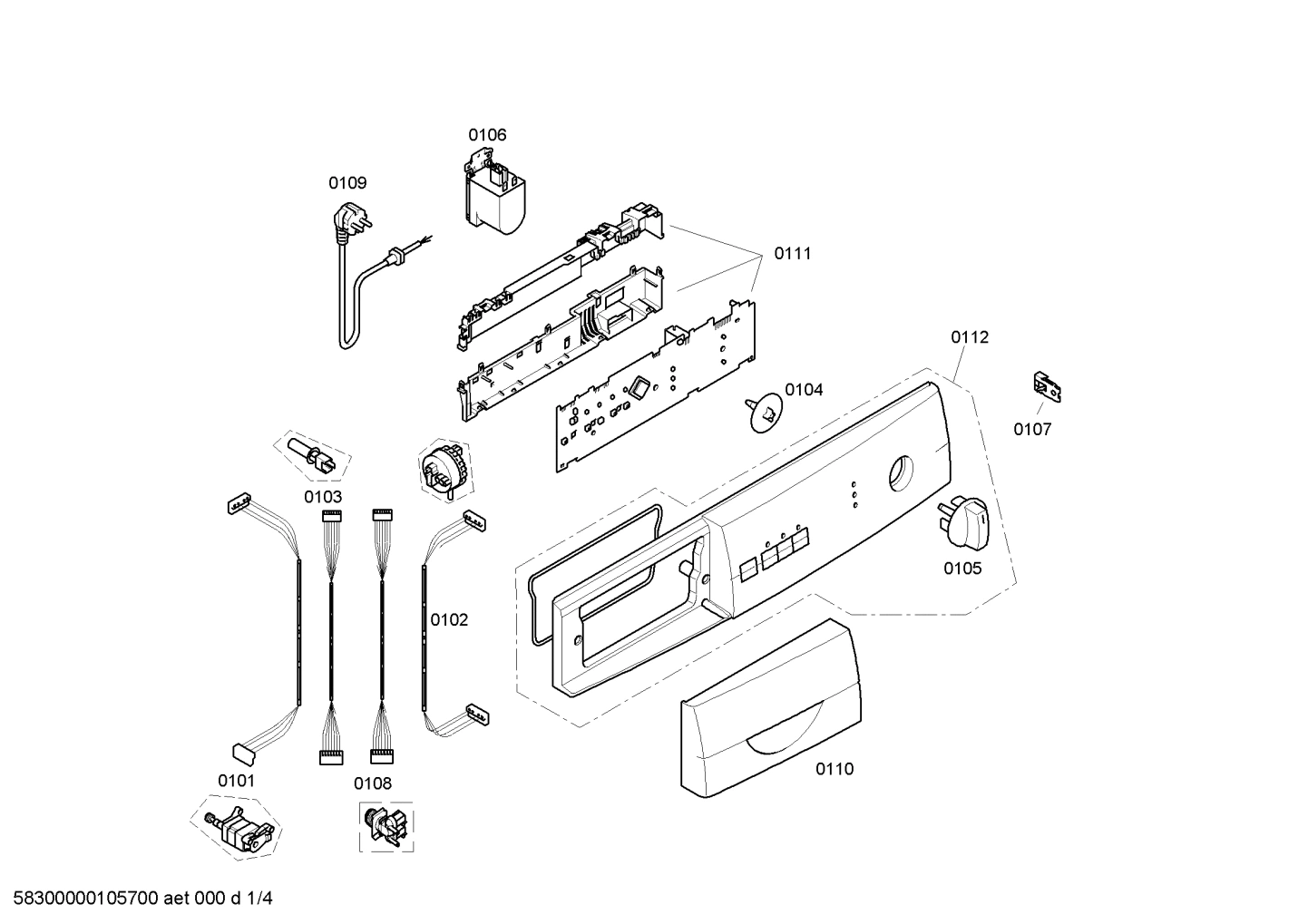 0106

0109

0111

0112

0104

0107

0103

0105

0102

0110

0101

0108

58300000105700 aet 000 d 1/4