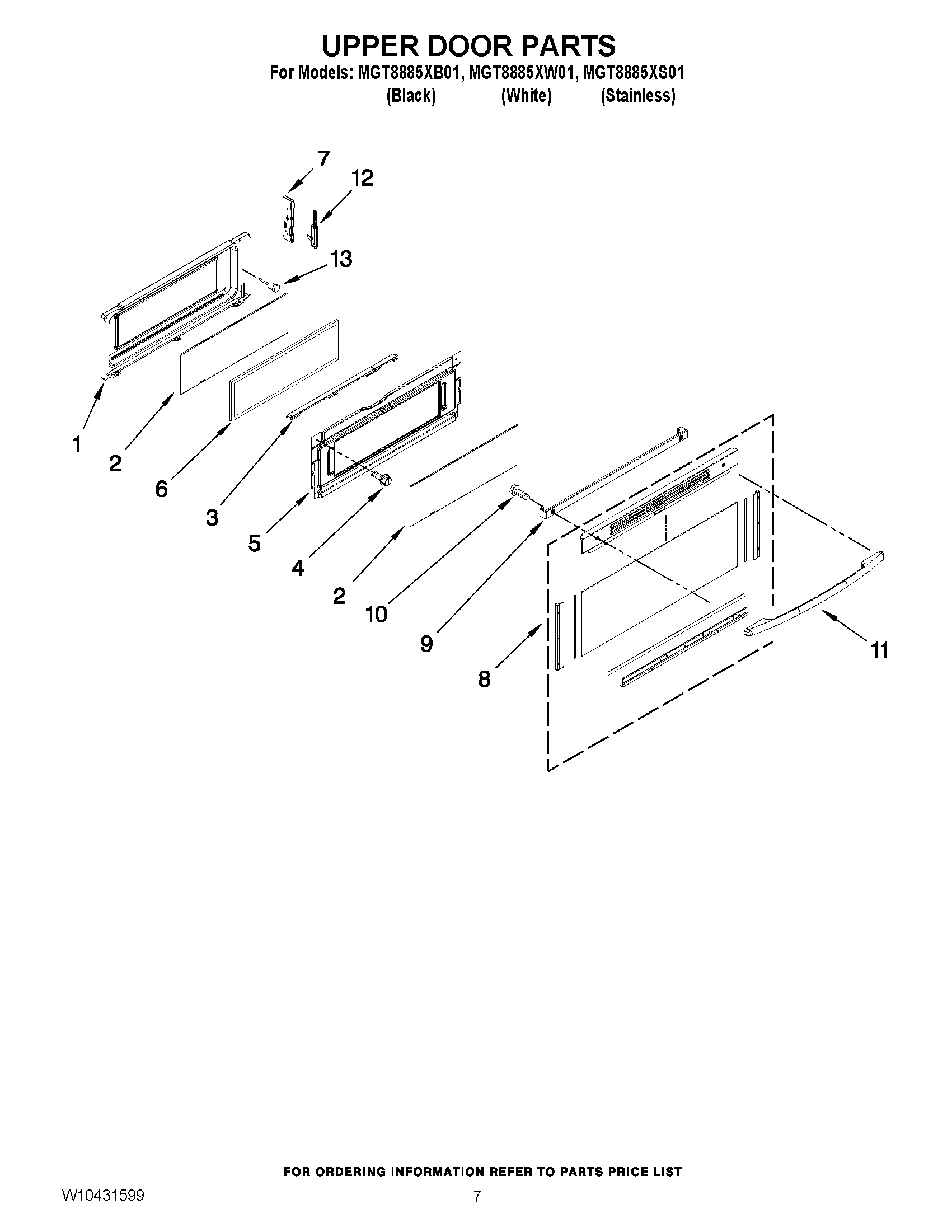 UPPER DOOR PARTS
For Models: MGT8885XB01, MGT8885XW01, MGT8885XS01
(Black) (White) (Stainless)

7
12
13
1
2
6
3
5
4
2
10
9
8
11

FOR ORDERING INFORMATION REFER TO PARTS PRICE LIST

W10431599
7