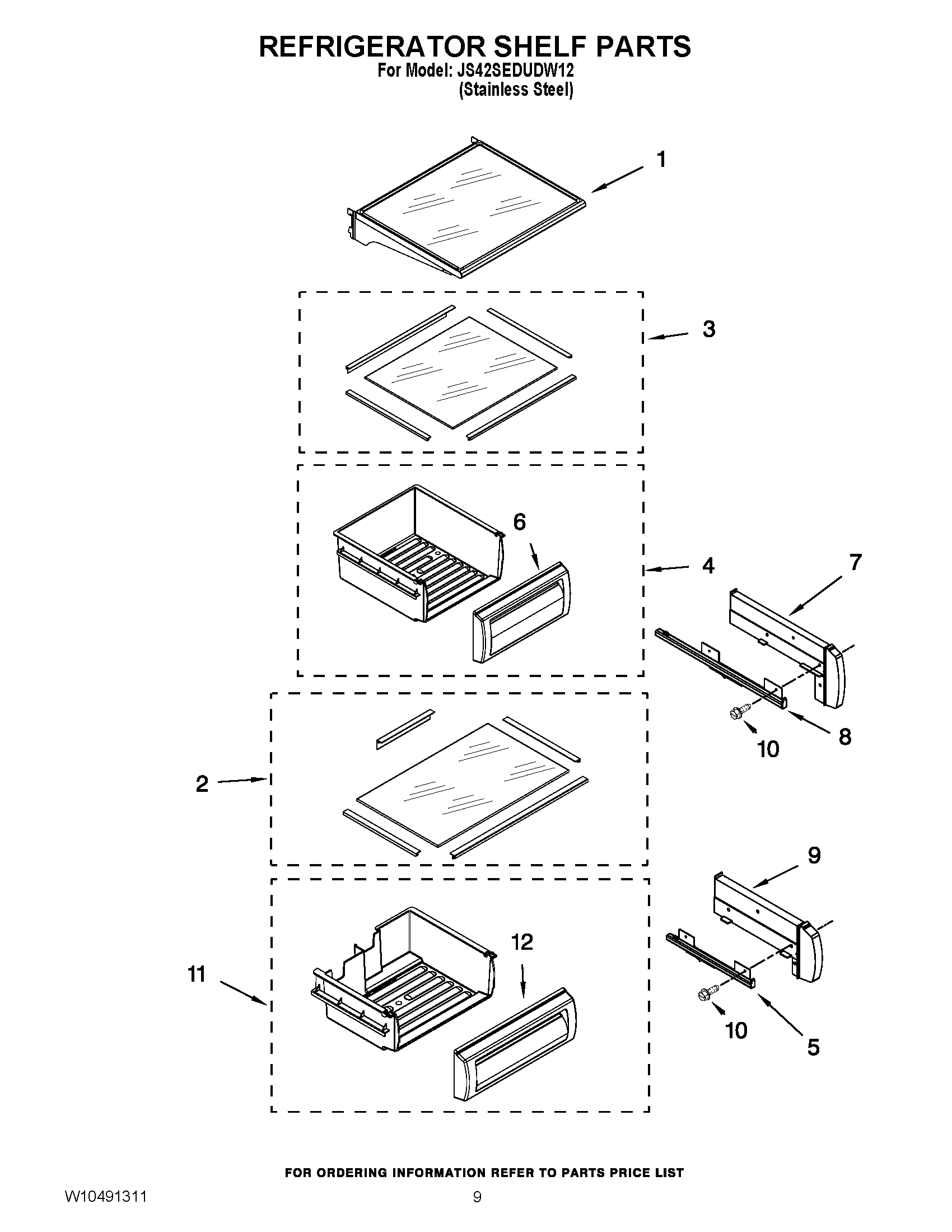 REFRIGERATOR SHELF PARTS
For Model: JS42SEDUDW12
(Stainless Steel)

1

3

6

4

7

8

10

2

9

12

11

10

5

FOR ORDERING INFORMATION REFER TO PARTS PRICE LIST

W10491311

9