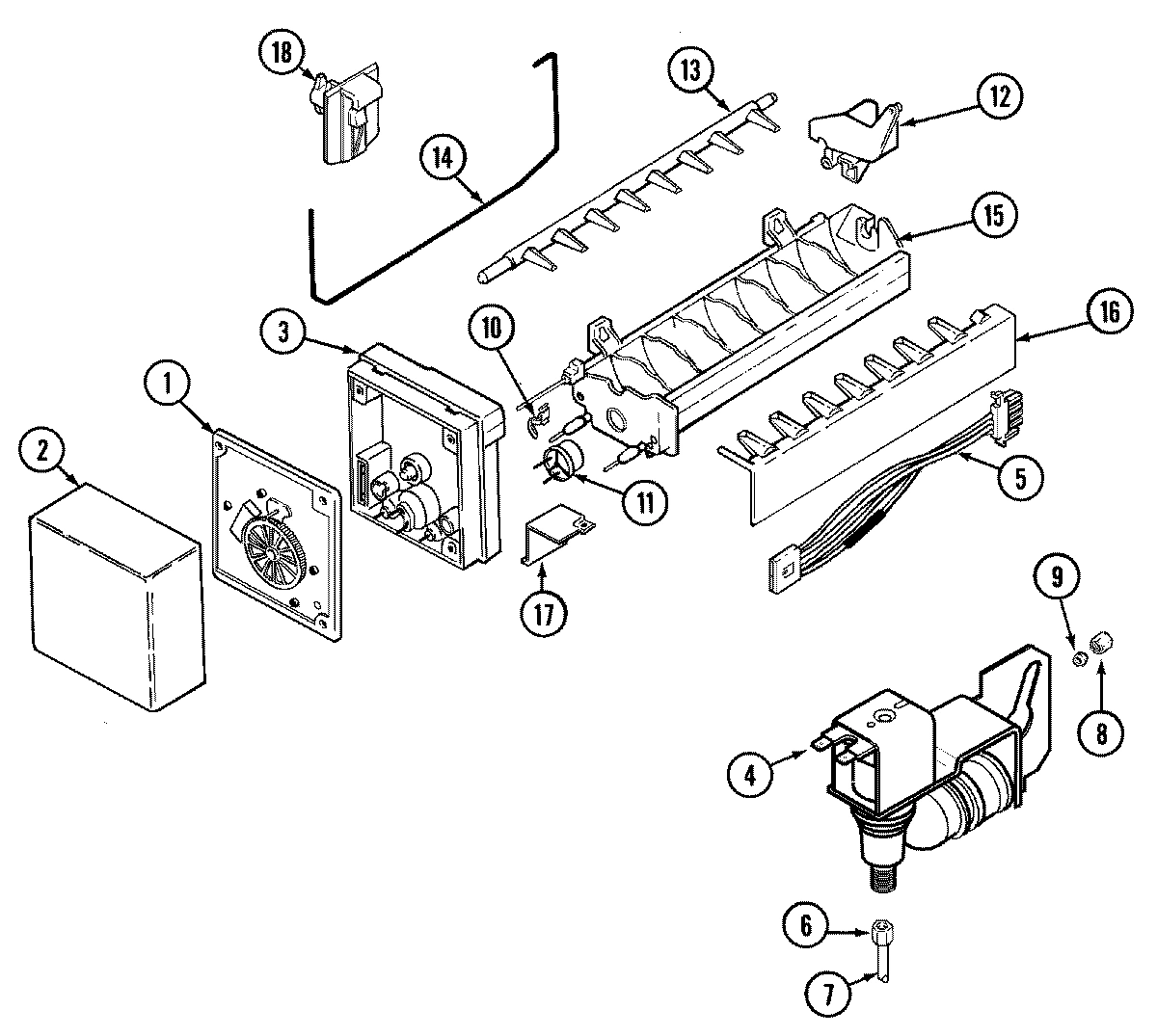 18
14
13
12
15
3
10
16
1
2
11
5
17
9
8
4
6
7