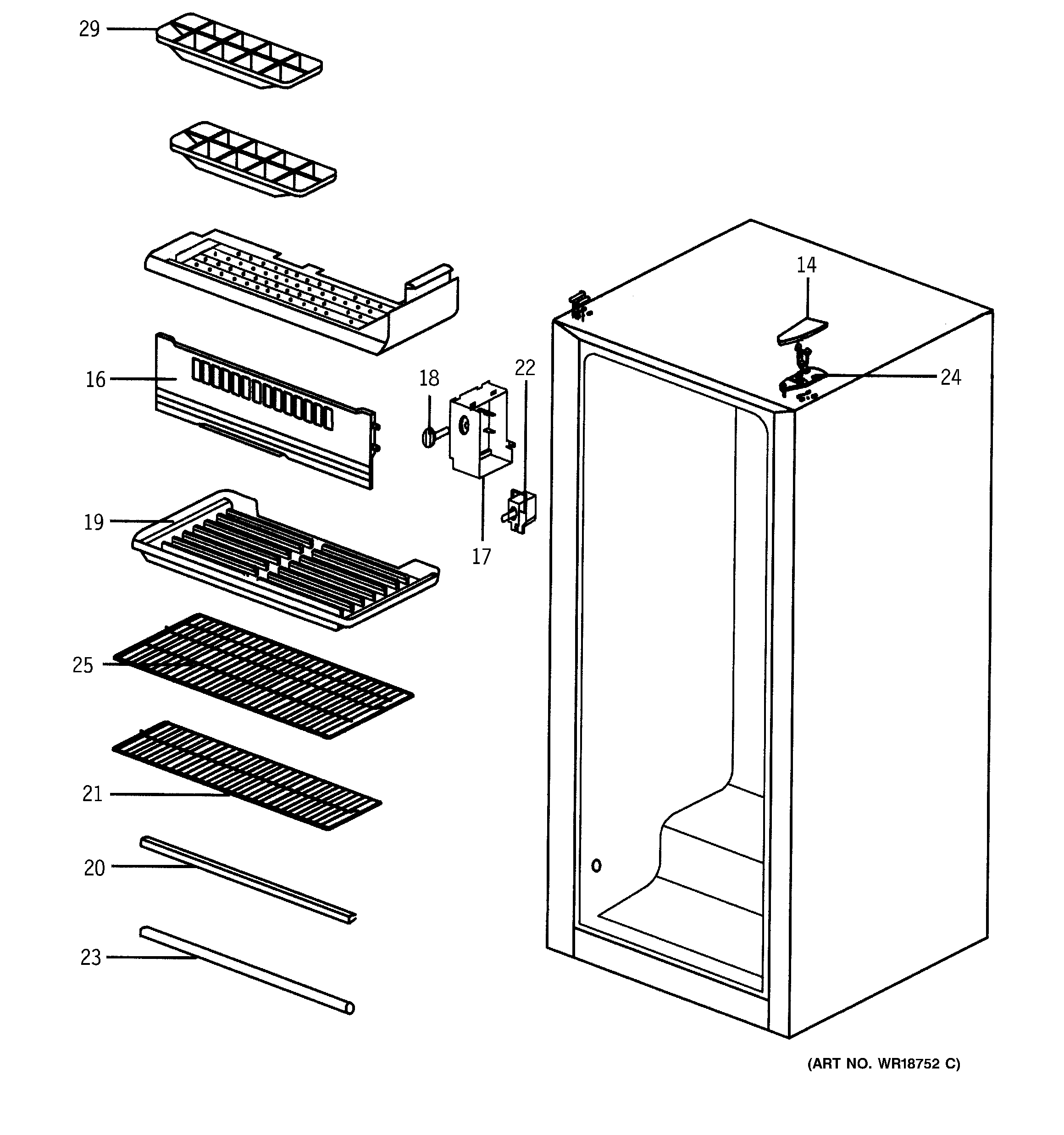 29

14

16

18

22

24

19

17

25

21

20

23

(ART NO. WR18752 C)