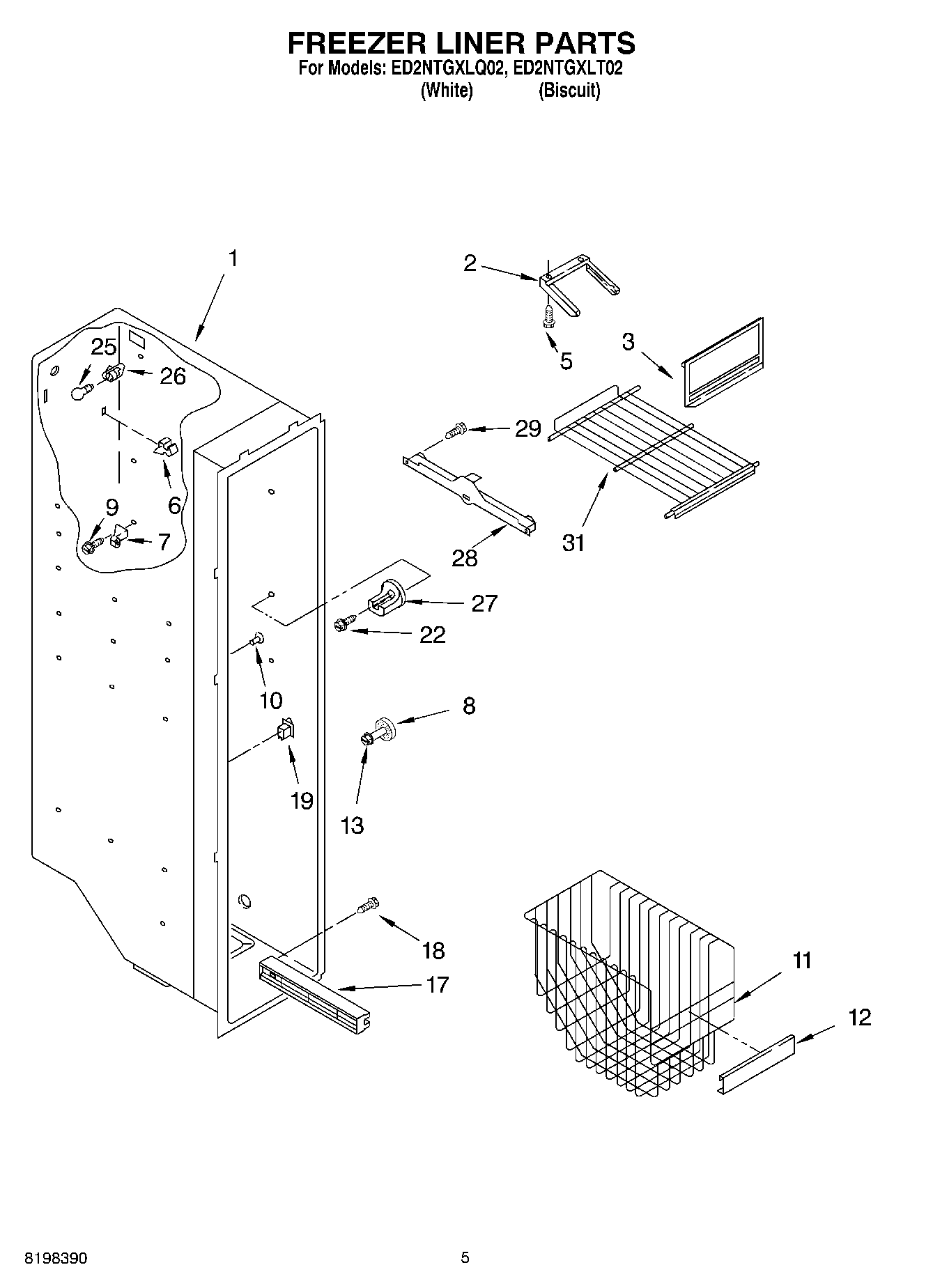 FREEZER LINER PARTS
For Models: ED2NTGXLQ02, ED2NTGXLT02
(White) (Biscuit)

1
2
5
3
25
26
29
6
9
7
28
31
27
22
10
8
19
13
18
17
11
12

8198390
5