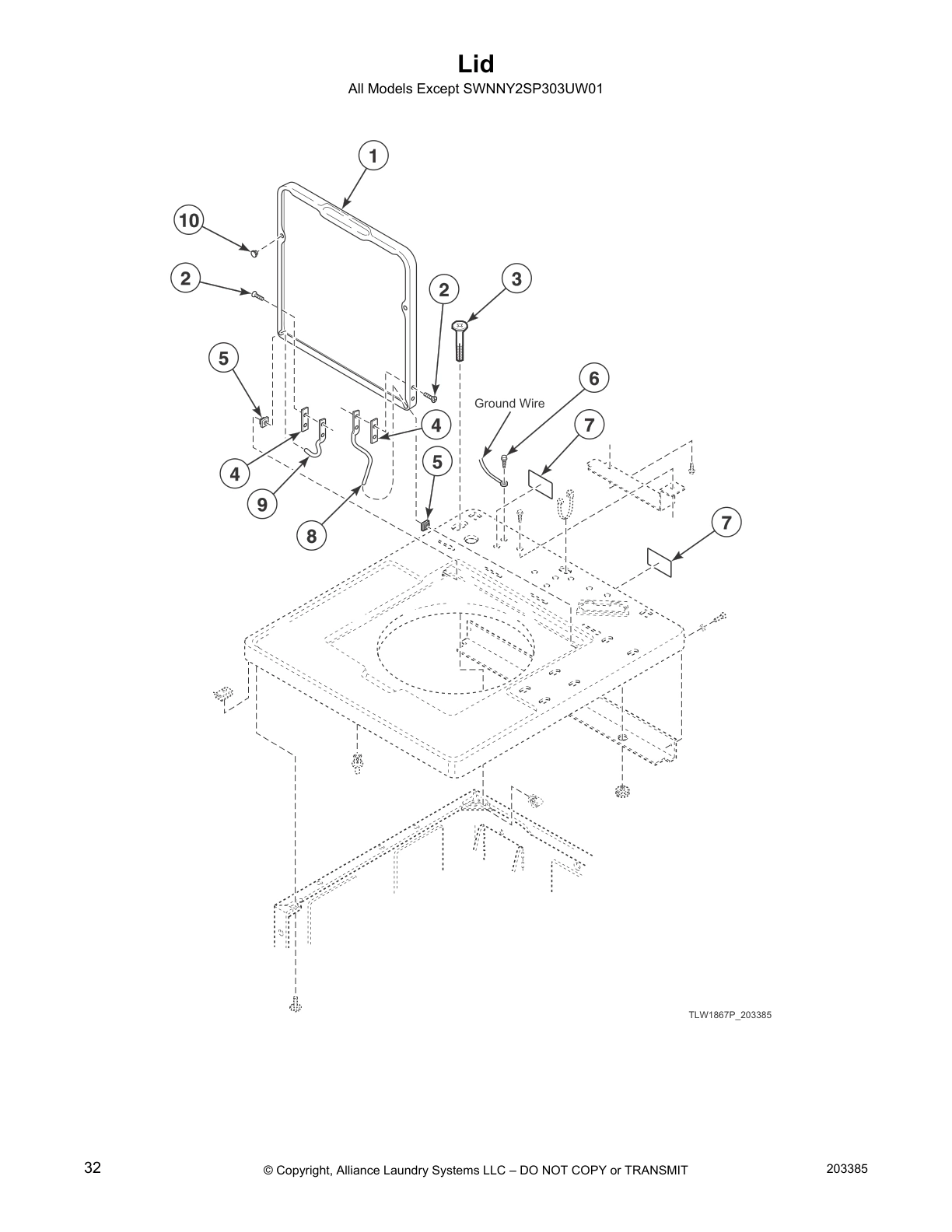 Lid
All Models Except SWNNY2SP303UW01

1
10
2
2
3
5
6
Ground Wire
4
7
4
5
9
8
7

TLW1867P_203385

32
© Copyright, Alliance Laundry Systems LLC – DO NOT COPY or TRANSMIT
203385