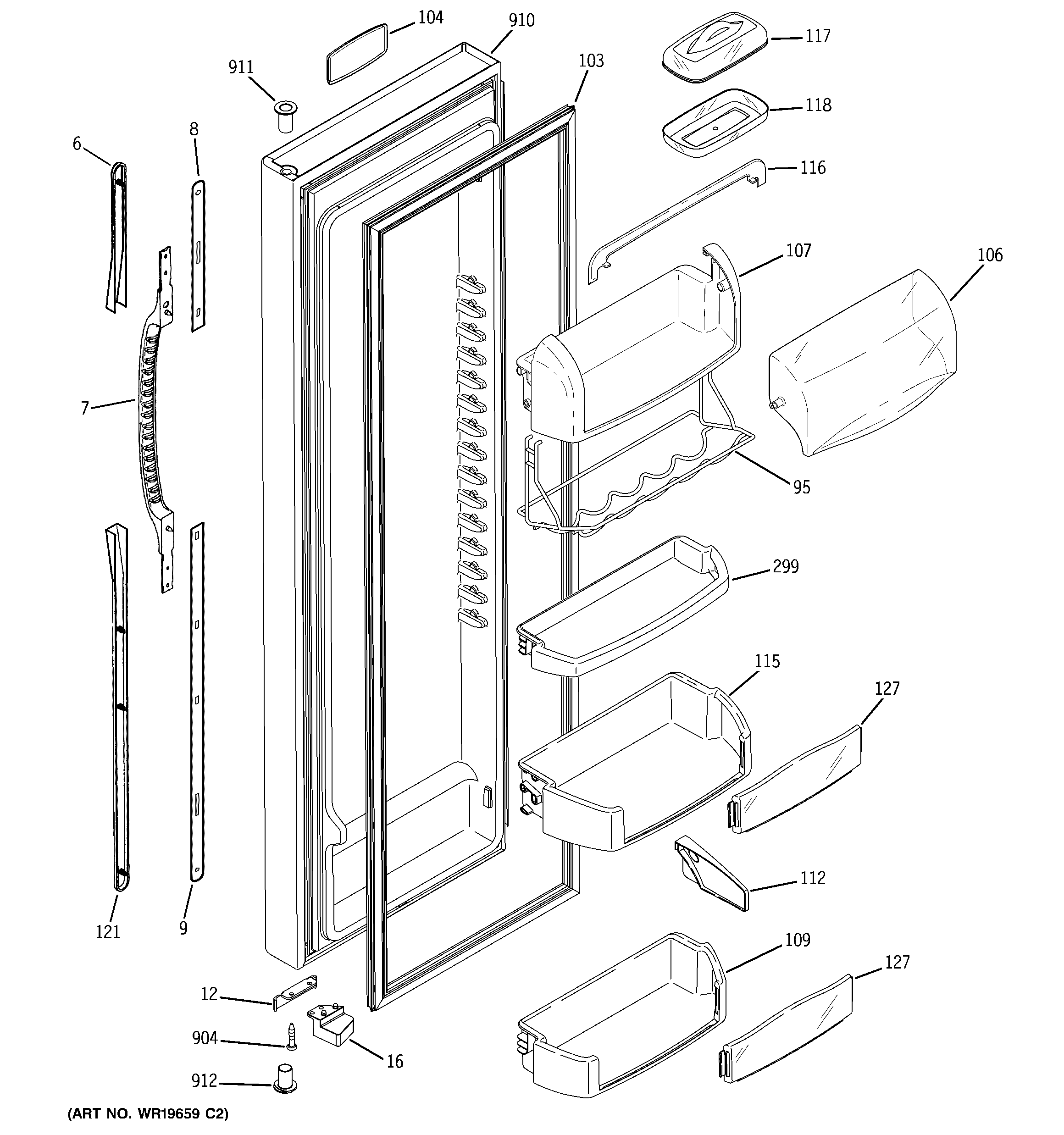 104
910
911
103
117
118
116
6
8
107
106
7
95
299
115
127
112
121
9
109
127
12
904
16
912
(ART NO. WR19659 C2)