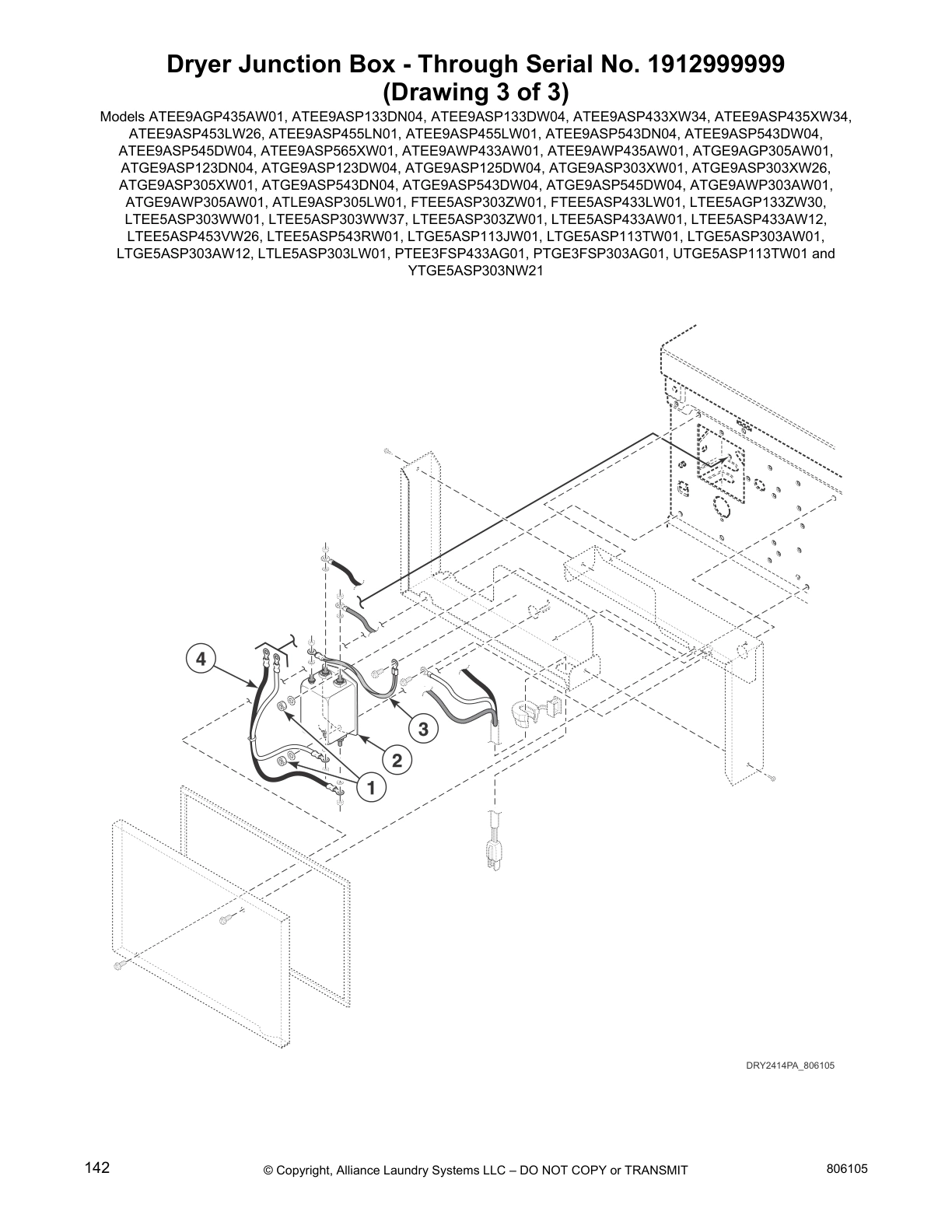 Dryer Junction Box - Through Serial No. 1912999999
(Drawing 3 of 3)

Models ATEE9AGP435AW01, ATEE9ASP133DN04, ATEE9ASP133DW04, ATEE9ASP433XW34, ATEE9ASP435XW34, ATEE9ASP453LW26, ATEE9ASP455LN01, ATEE9ASP455LW01, ATEE9ASP543DN04, ATEE9ASP543DW04, ATEE9ASP545DW04, ATEE9ASP565XW01, ATEE9AWP433AW01, ATEE9AWP435AW01, ATGE9AGP305AW01, ATGE9ASP123DN04, ATGE9ASP123DW04, ATGE9ASP125DW04, ATGE9ASP303XW01, ATGE9ASP303XW26, ATGE9ASP305XW01, ATGE9ASP543DN04, ATGE9ASP543DW04, ATGE9ASP545DW04, ATGE9AWP303AW01, ATGE9AWP305AW01, ATLE9ASP305LW01, FTEE5ASP303ZW01, FTEE5ASP433LW01, LTEE5AGP133ZW30, LTEE5ASP303WW01, LTEE5ASP303WW37, LTEE5ASP303ZW01, LTEE5ASP433AW01, LTEE5ASP433AW12, LTEE5ASP453VW26, LTEE5ASP543RW01, LTGE5ASP113JW01, LTGE5ASP113TW01, LTGE5ASP303AW01, LTGE5ASP303AW12, LTLE5ASP303LW01, PTEE3FSP433AG01, PTGE3FSP303AG01, UTGE5ASP113TW01 and YTGE5ASP303NW21

4
3
2
1

DRY2414PA_806105

142
© Copyright, Alliance Laundry Systems LLC – DO NOT COPY or TRANSMIT
806105