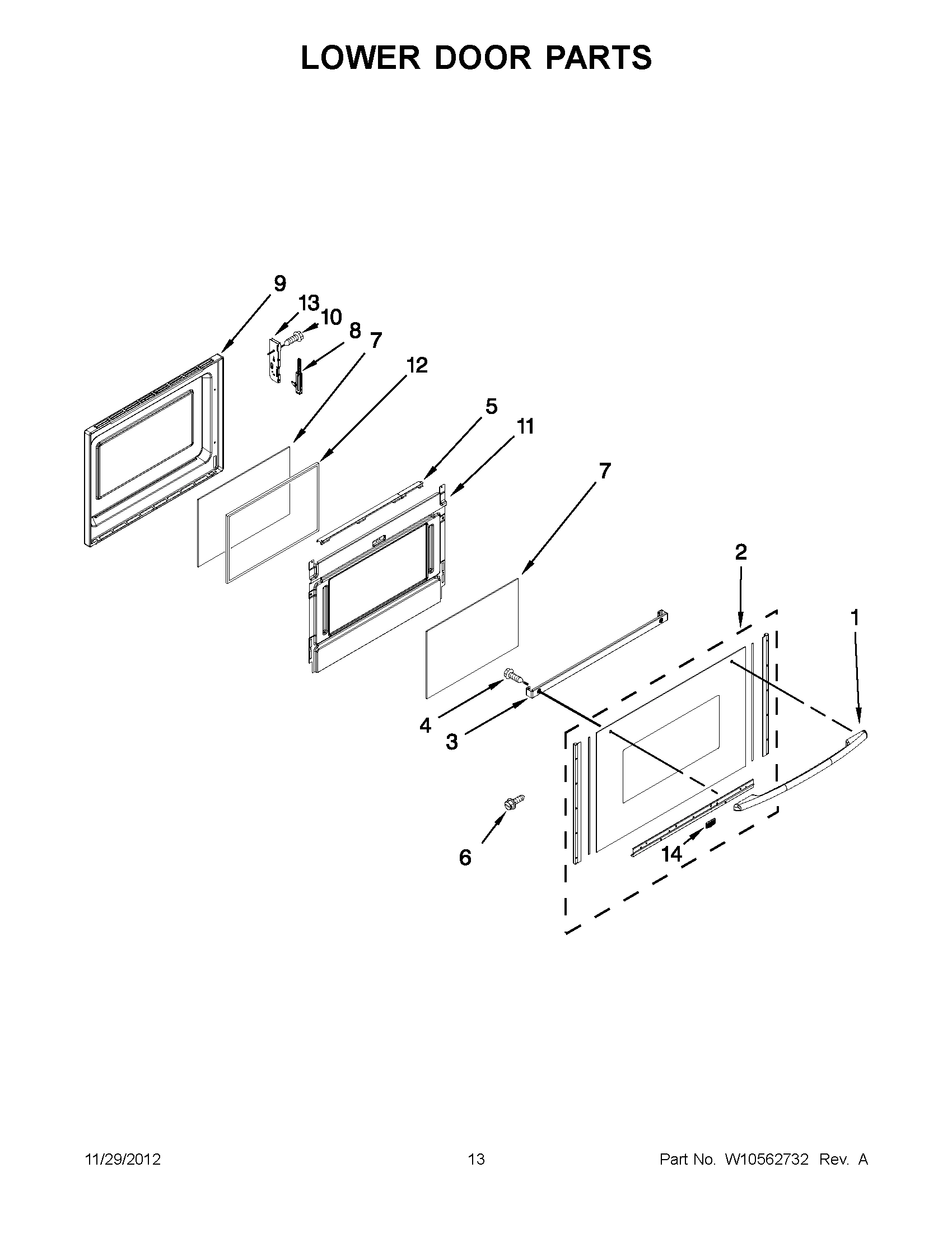 LOWER DOOR PARTS

9
13
10
8
7
12
5
11
7
2
1
4
3
6
14

11/29/2012
13
Part No. W10562732 Rev. A