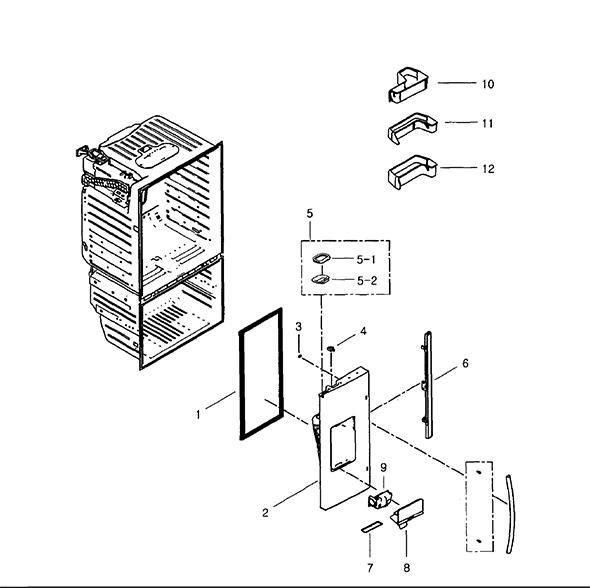 10
11
12
5
5-1
5-2
3
4
6
1
9
2
7
8