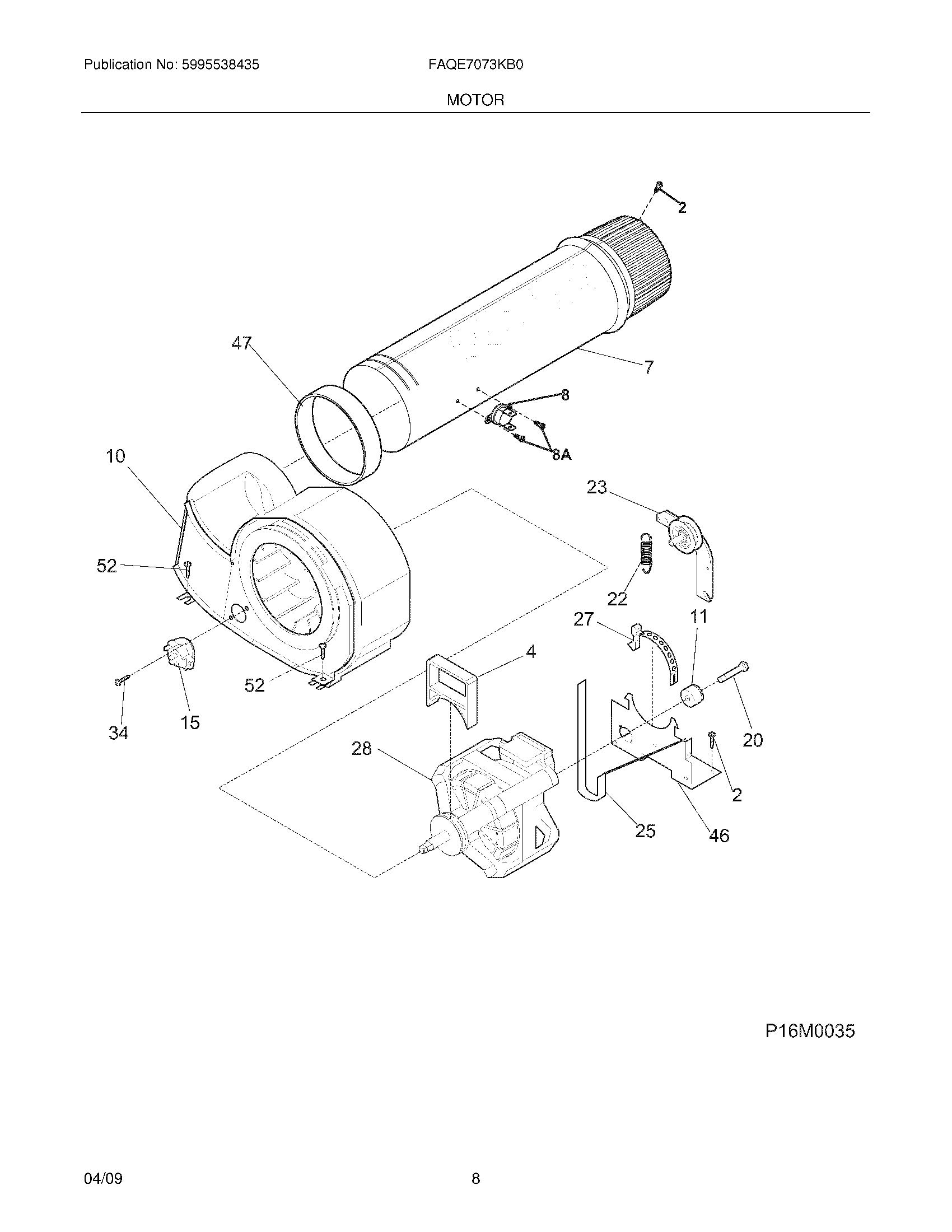 Publication No: 5995538435

FAQE7073KB0

MOTOR

2

47

7

8

8A

10

23

52

22

27

11

4

52

20

34

15

28

2

25

46

P16M0035

04/09

8