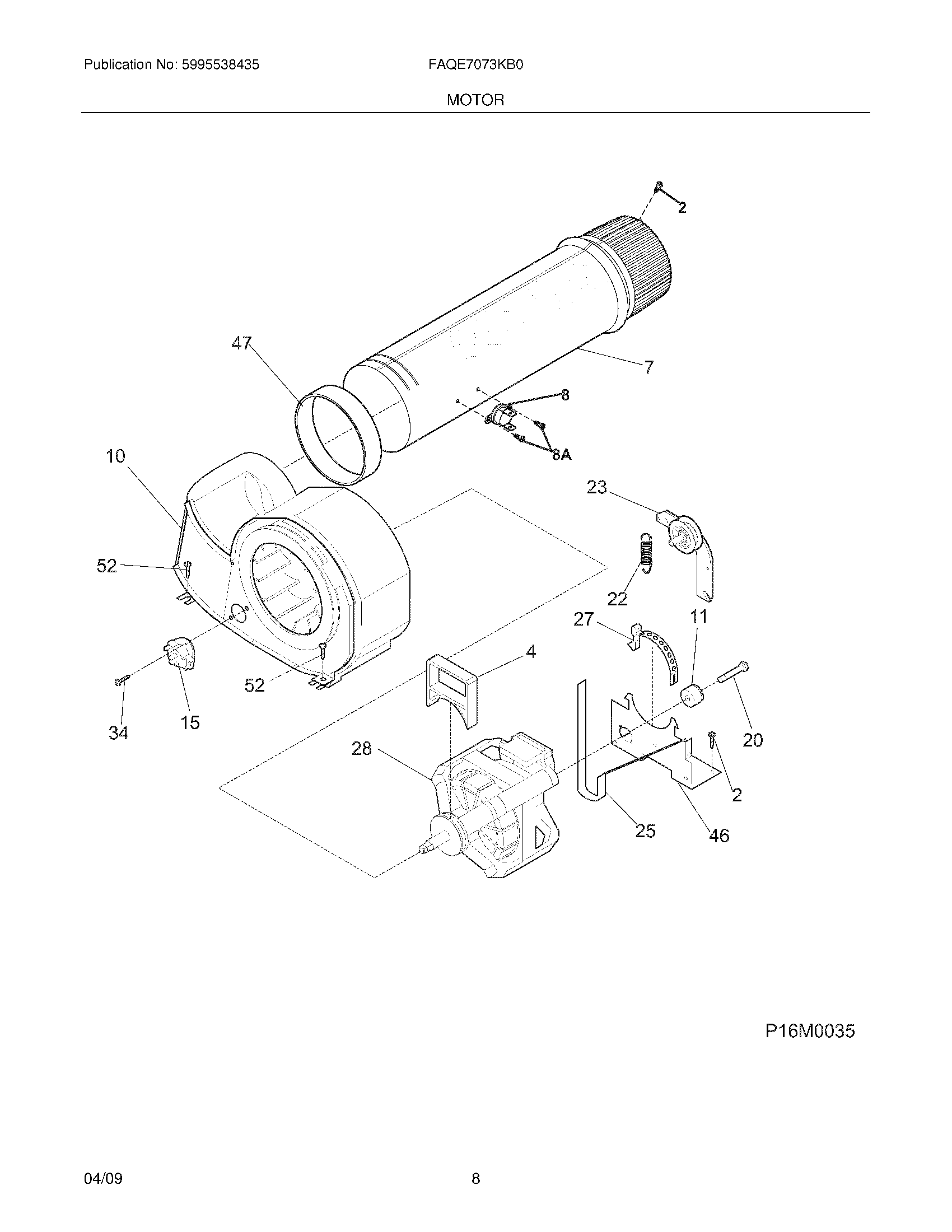 Publication No: 5995538435

FAQE7073KB0

MOTOR

2

47

7

8

8A

10

23

52

22

27

11

4

52

20

34

15

28

2

25

46

P16M0035

04/09

8