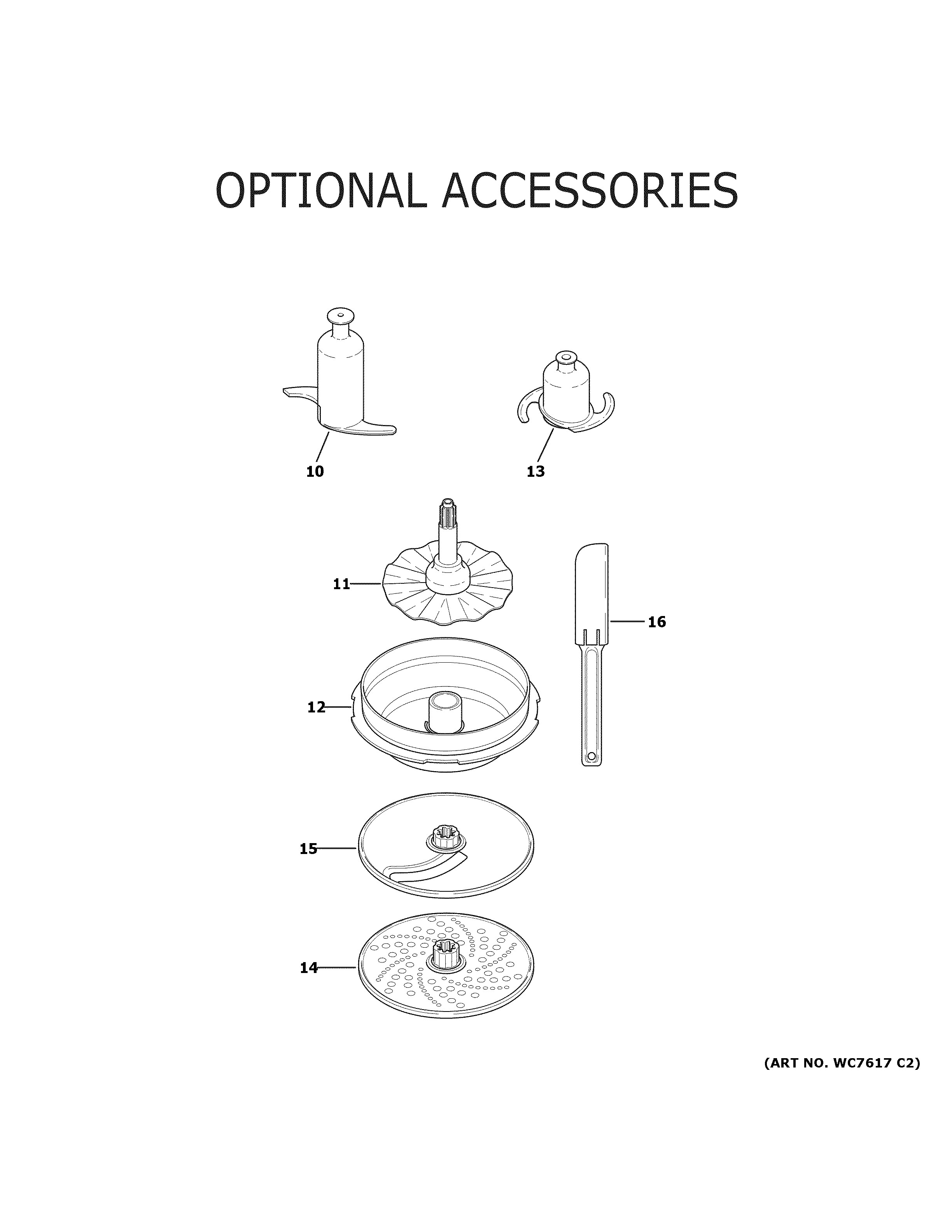 OPTIONAL ACCESSORIES

10

13

11

16

12

15

14

(ART NO. WC7617 C2)