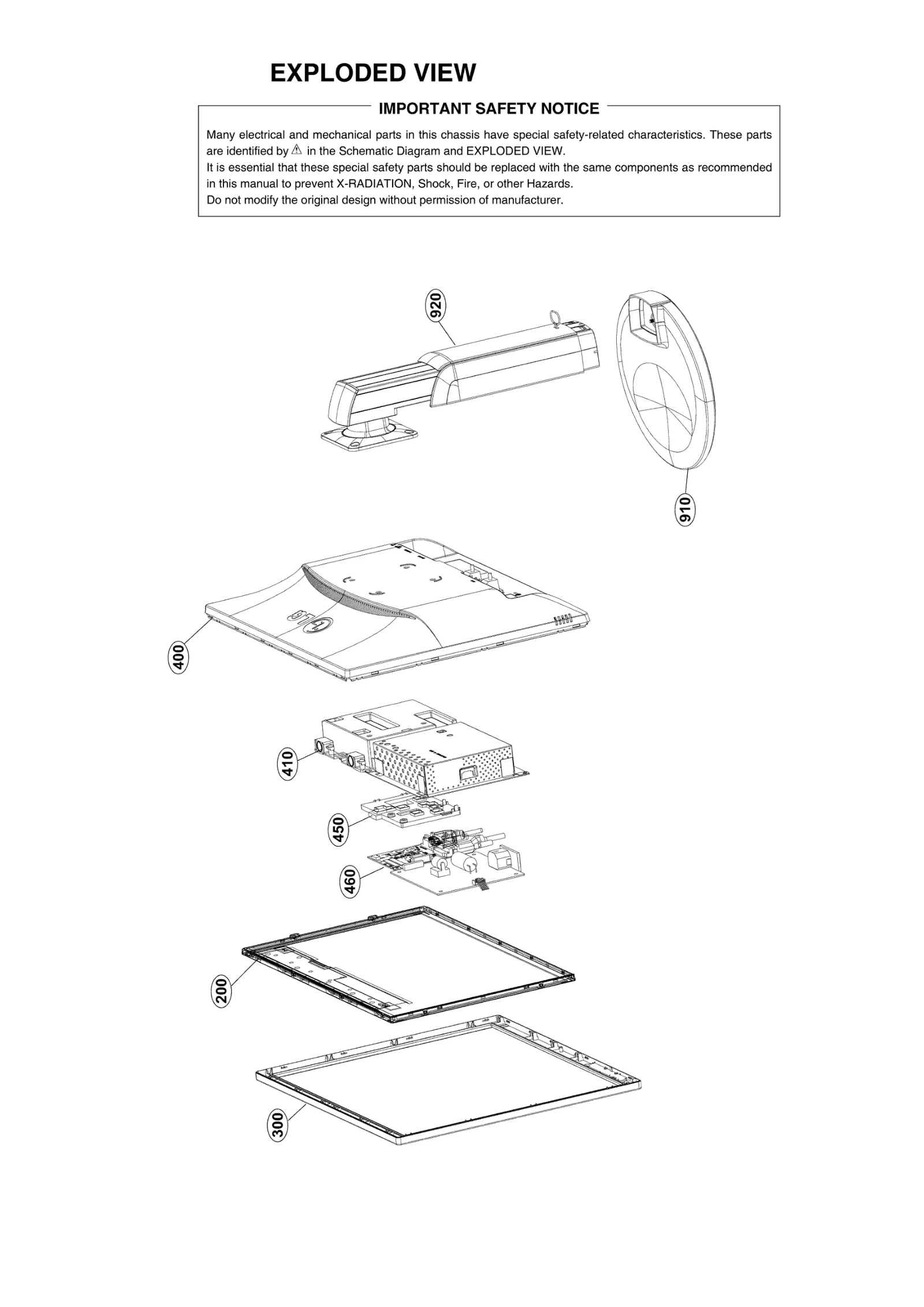 EXPLODED VIEW

IMPORTANT SAFETY NOTICE

Many electrical and mechanical parts in this chassis have special safety-related characteristics. These parts are identified by ⚠ in the Schematic Diagram and EXPLODED VIEW.
It is essential that these special safety parts should be replaced with the same components as recommended in this manual to prevent X-RADIATION, Shock, Fire, or other Hazards.
Do not modify the original design without permission of manufacturer.

920
910
LG
400
410
450
460
200
300