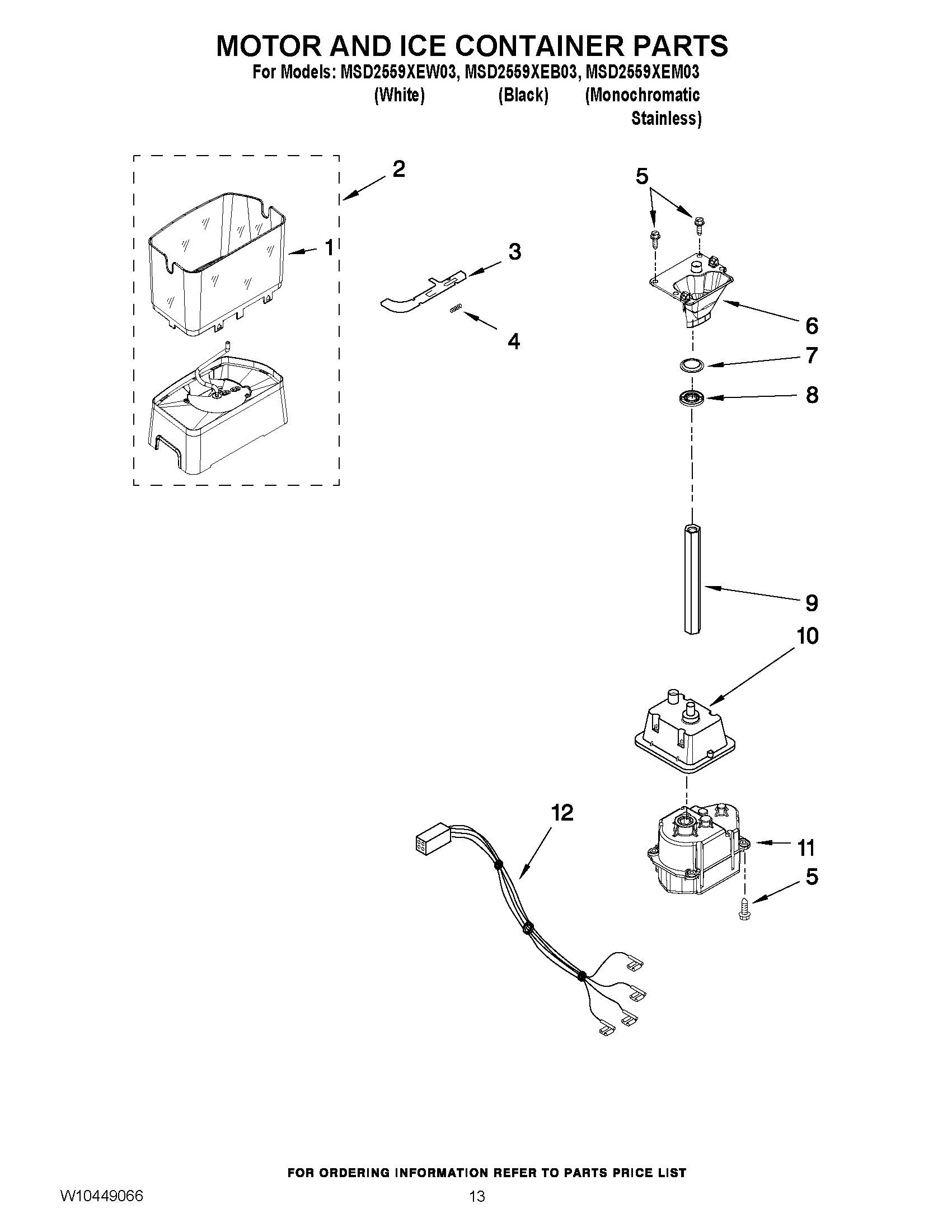 MOTOR AND ICE CONTAINER PARTS
For Models: MSD2559XEW03, MSD2559XEB03, MSD2559XEM03
(White) (Black) (Monochromatic Stainless)

2
1
3
4
5
6
7
8
9
10
12
11
5

FOR ORDERING INFORMATION REFER TO PARTS PRICE LIST

W10449066

13