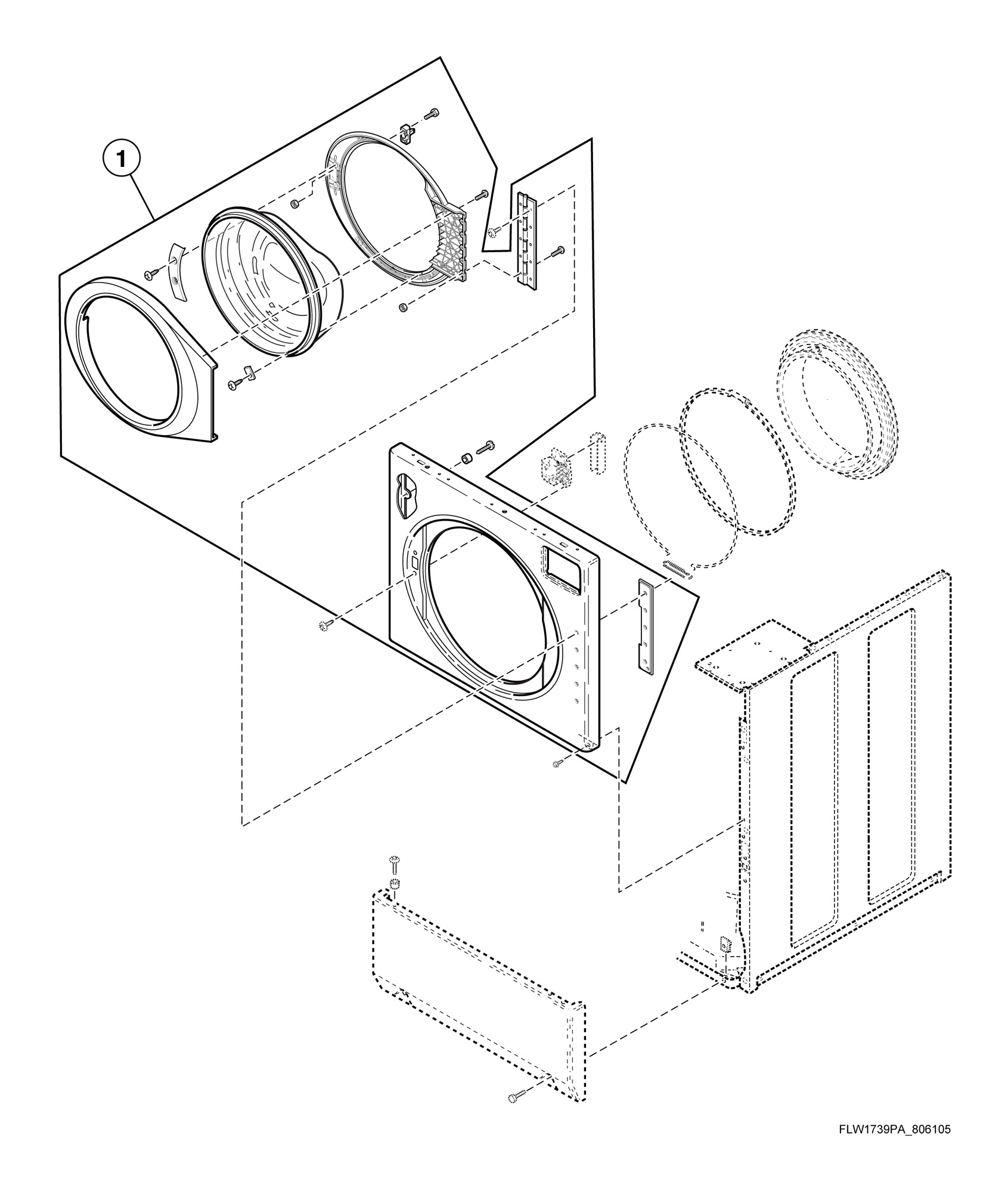 1

FLW1739PA_806105