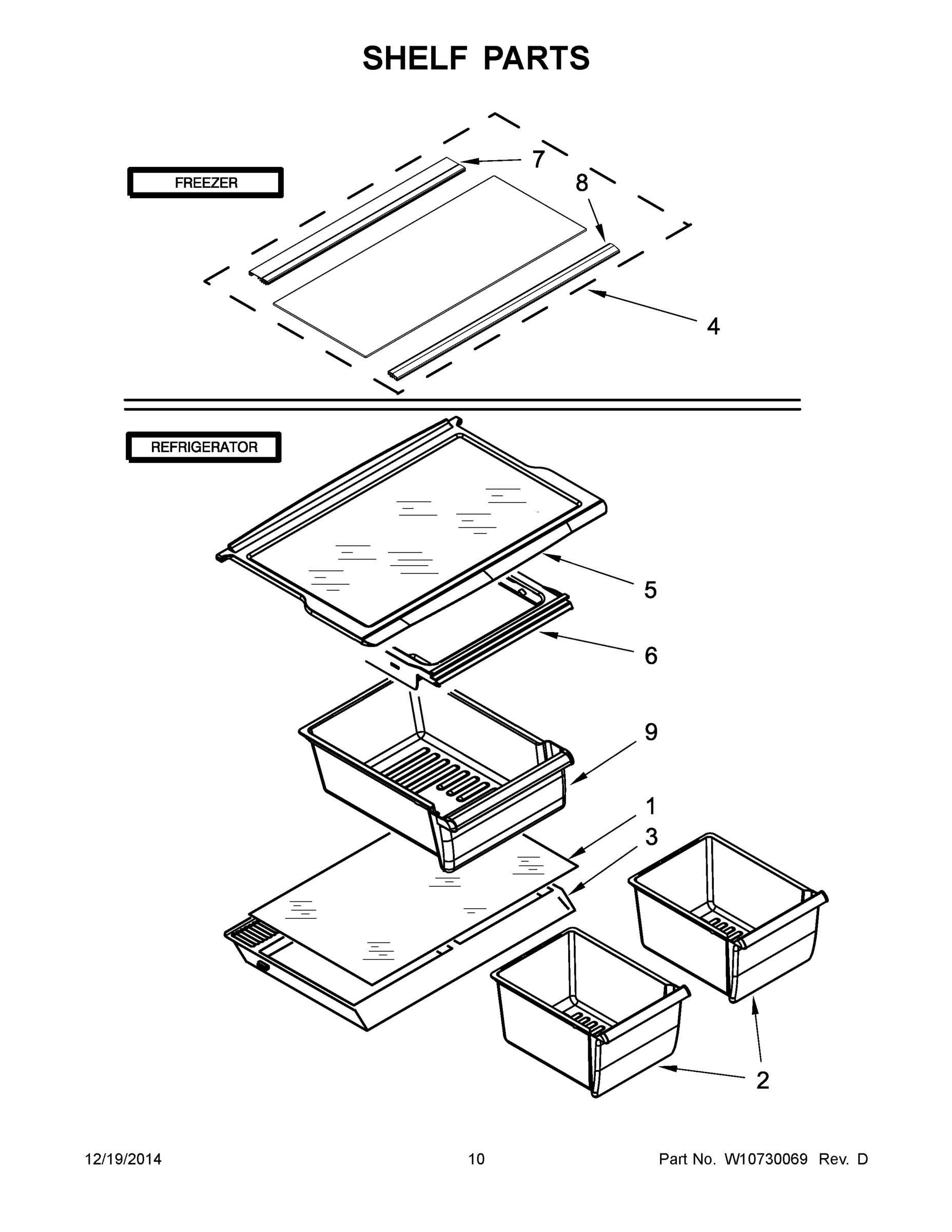 SHELF PARTS

FREEZER

7

8

4

REFRIGERATOR

5

6

9

1

3

2

12/19/2014

10

Part No. W10730069 Rev. D