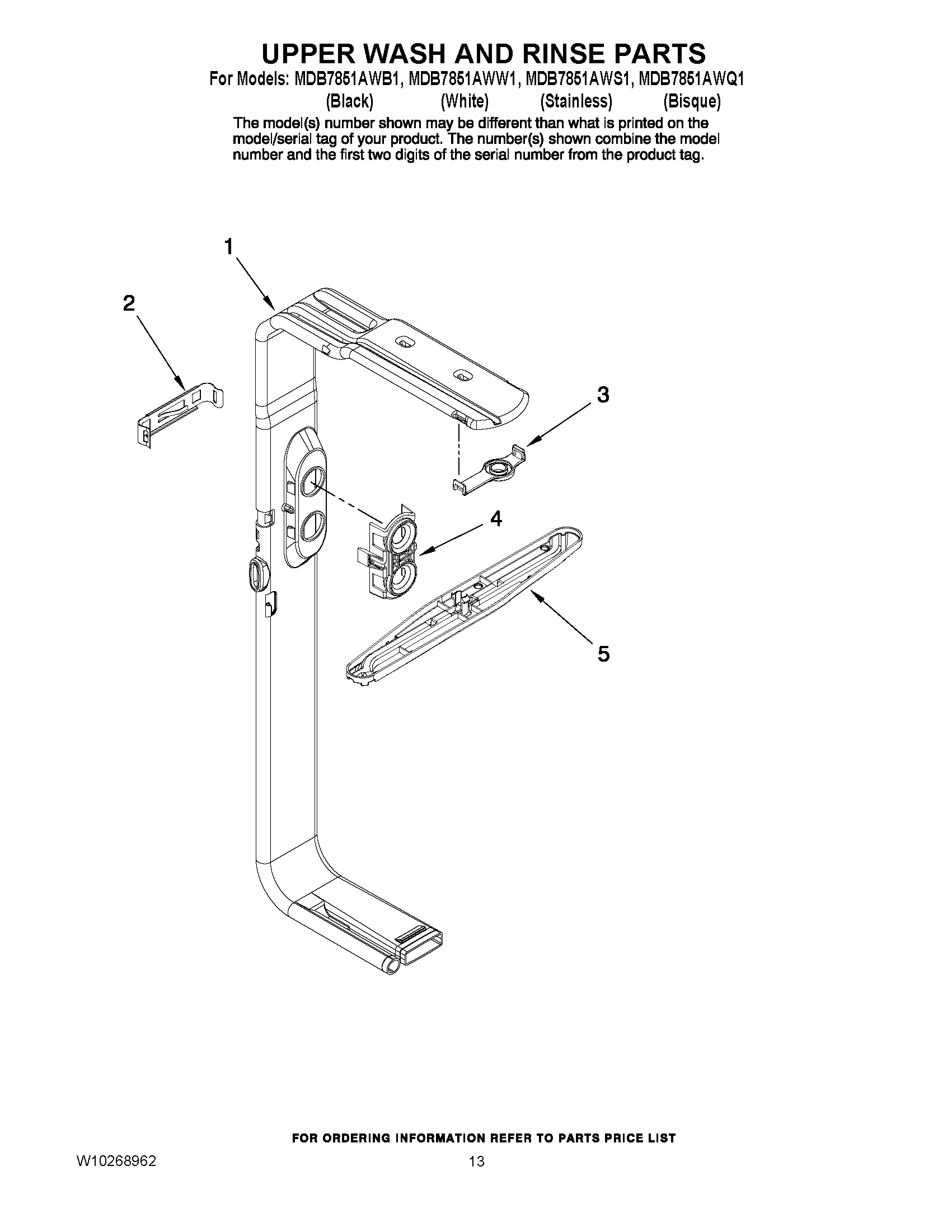 UPPER WASH AND RINSE PARTS

For Models: MDB7851AWB1, MDB7851AWW1, MDB7851AWS1, MDB7851AWQ1
(Black) (White) (Stainless) (Bisque)

The model(s) number shown may be different than what is printed on the model/serial tag of your product. The number(s) shown combine the model number and the first two digits of the serial number from the product tag.

1

2

3

4

5

FOR ORDERING INFORMATION REFER TO PARTS PRICE LIST

W10268962

13