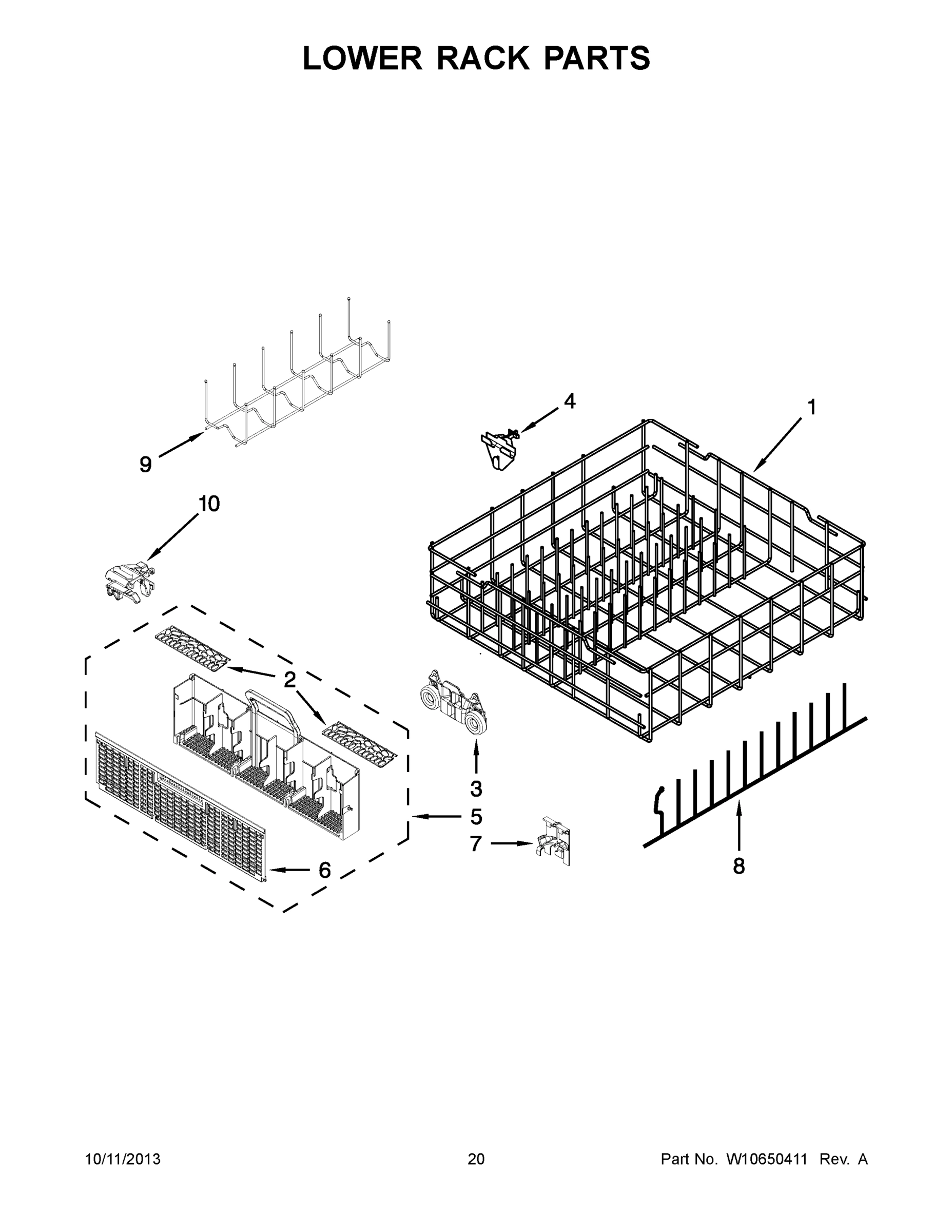 LOWER RACK PARTS

4

1

9

10

2

3

5

7

6

8

10/11/2013

20

Part No. W10650411 Rev. A