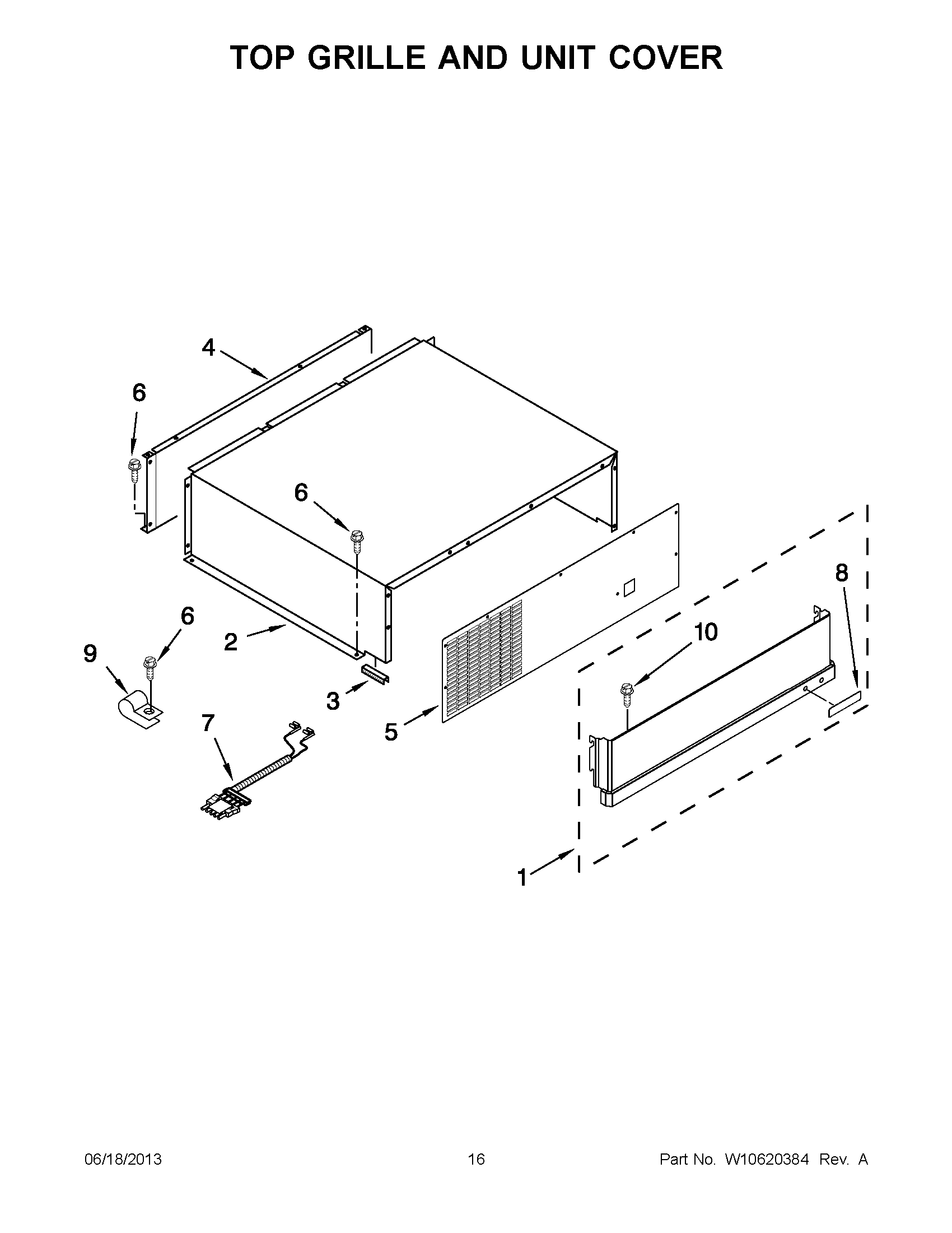 TOP GRILLE AND UNIT COVER

4

6

6

8

6

10

9

2

3

7

5

1

06/18/2013

16

Part No. W10620384 Rev. A