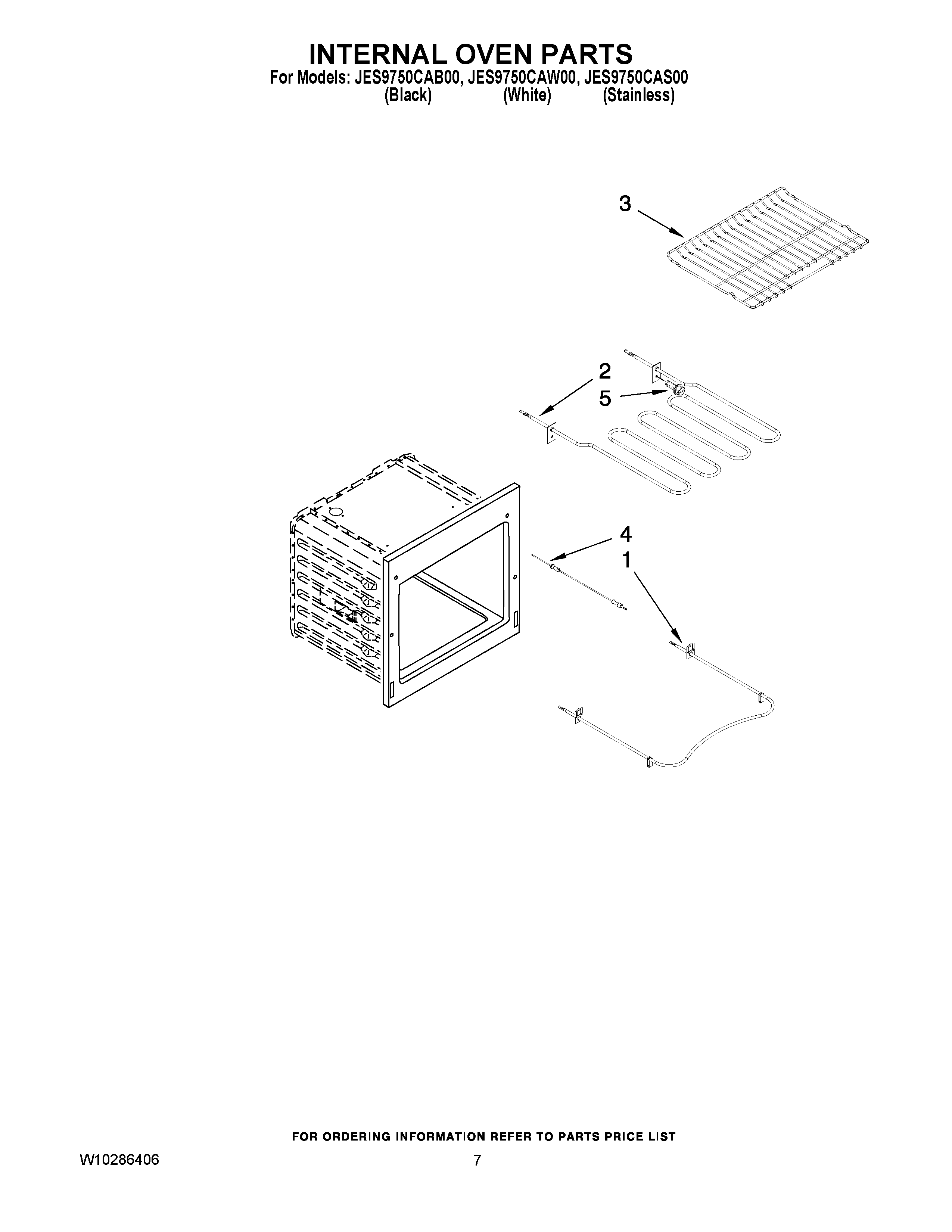 INTERNAL OVEN PARTS
For Models: JES9750CAB00, JES9750CAW00, JES9750CAS00
(Black) (White) (Stainless)

3

2
5

4
1

FOR ORDERING INFORMATION REFER TO PARTS PRICE LIST

W10286406

7