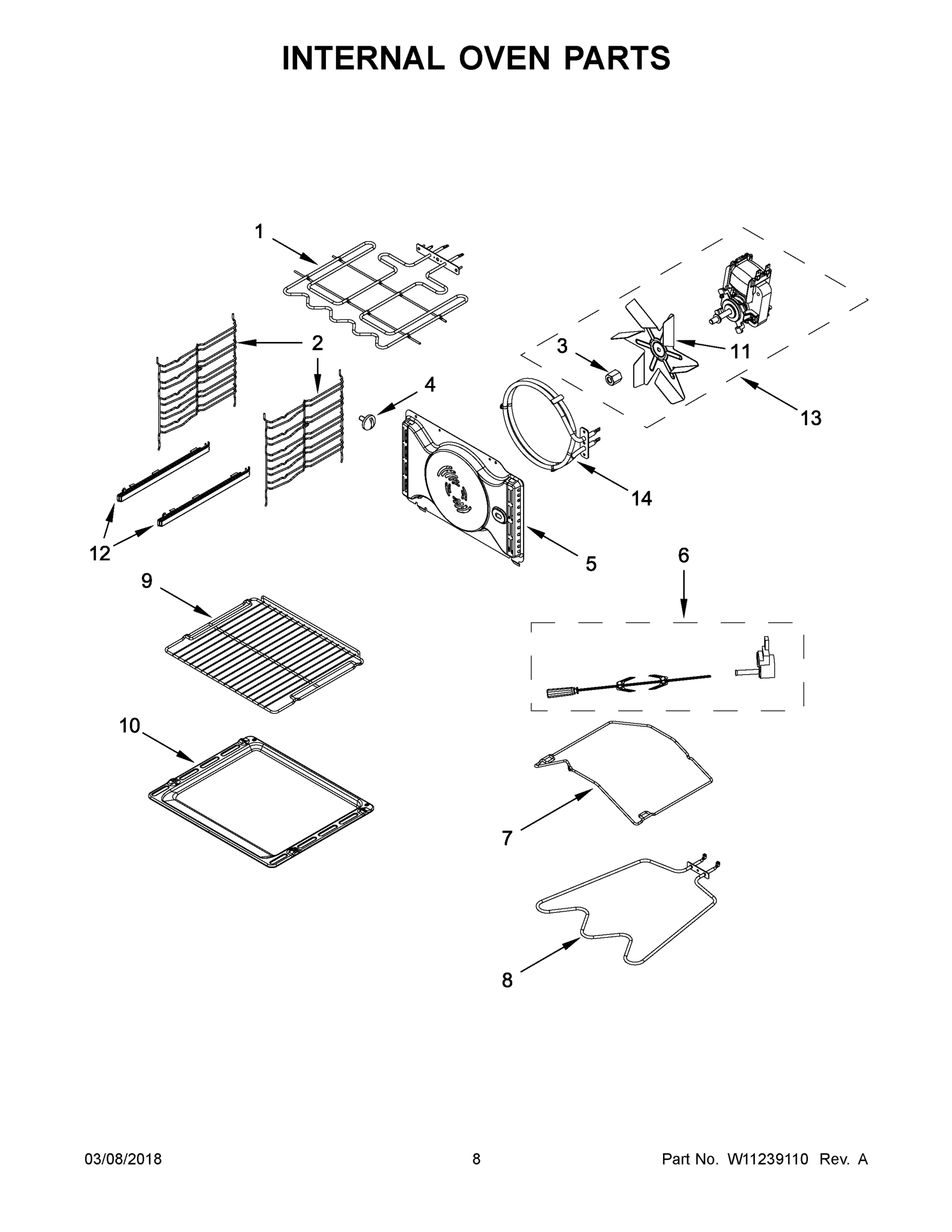 INTERNAL OVEN PARTS

1
2
3
11
4
13
14
12
5
6
9
10
7
8

03/08/2018
8
Part No. W11239110 Rev. A