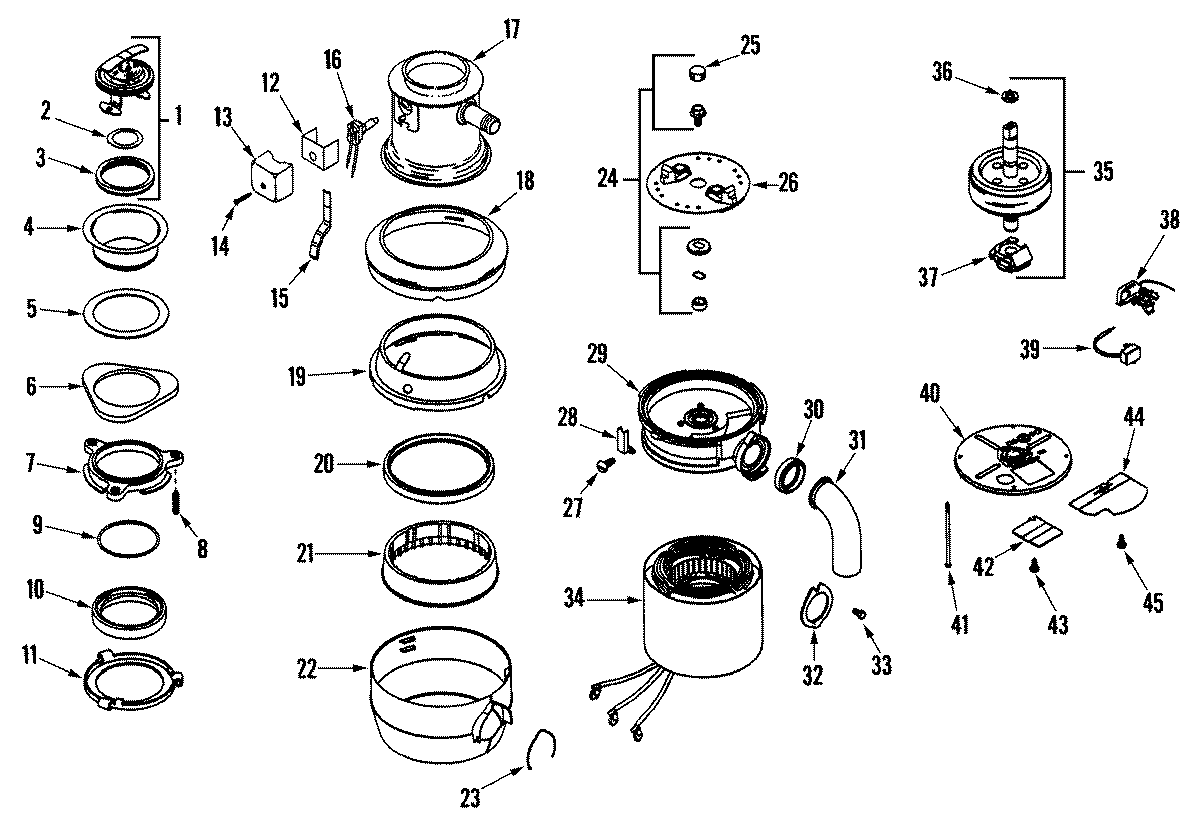 1
2
3
4
5
6
7
8
9
10
11
12
13
14
15
16
17
18
19
20
21
22
23
24
25
26
27
28
29
30
31
32
33
34
35
36
37
38
39
40
41
42
43
44
45