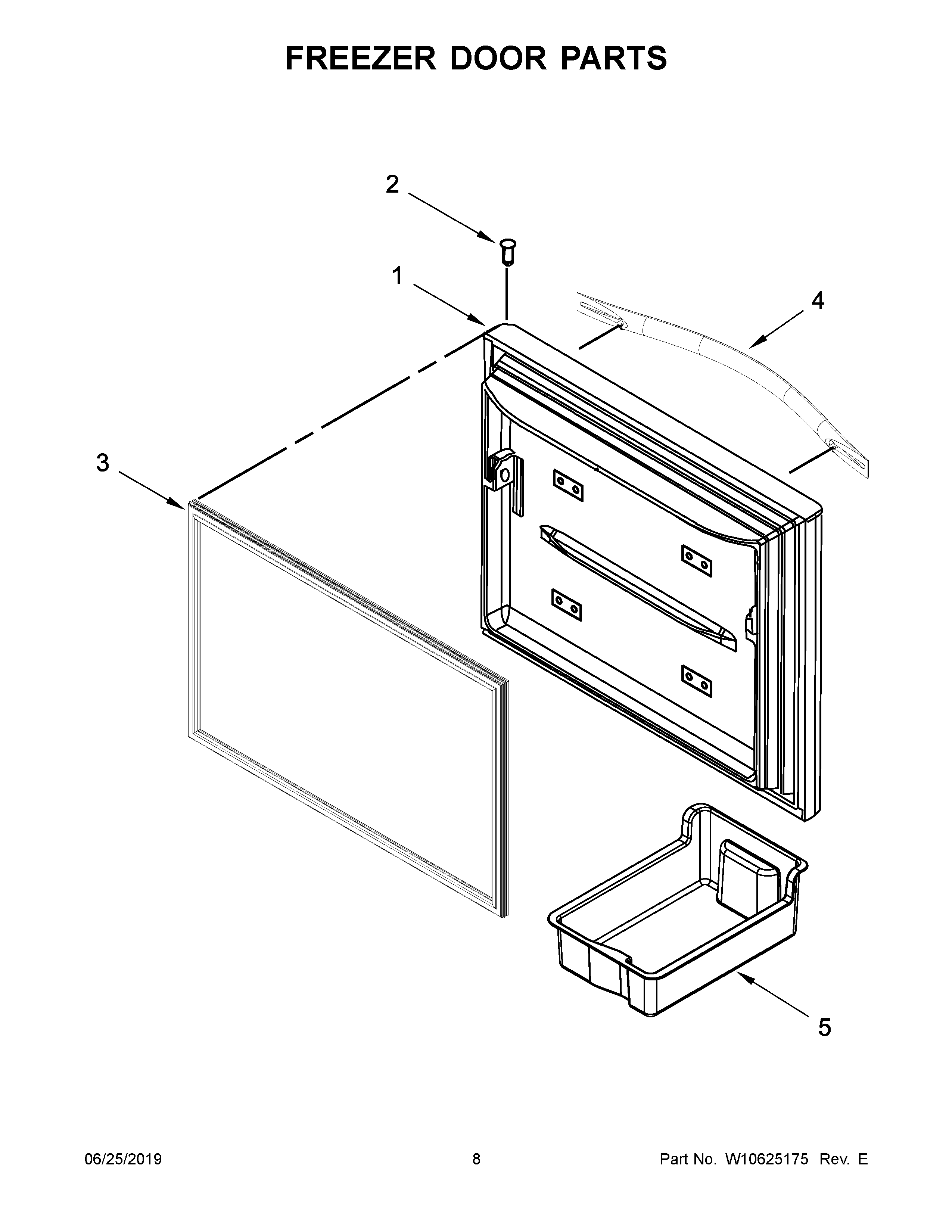 FREEZER DOOR PARTS

2

1

4

3

5

06/25/2019

8

Part No. W10625175 Rev. E