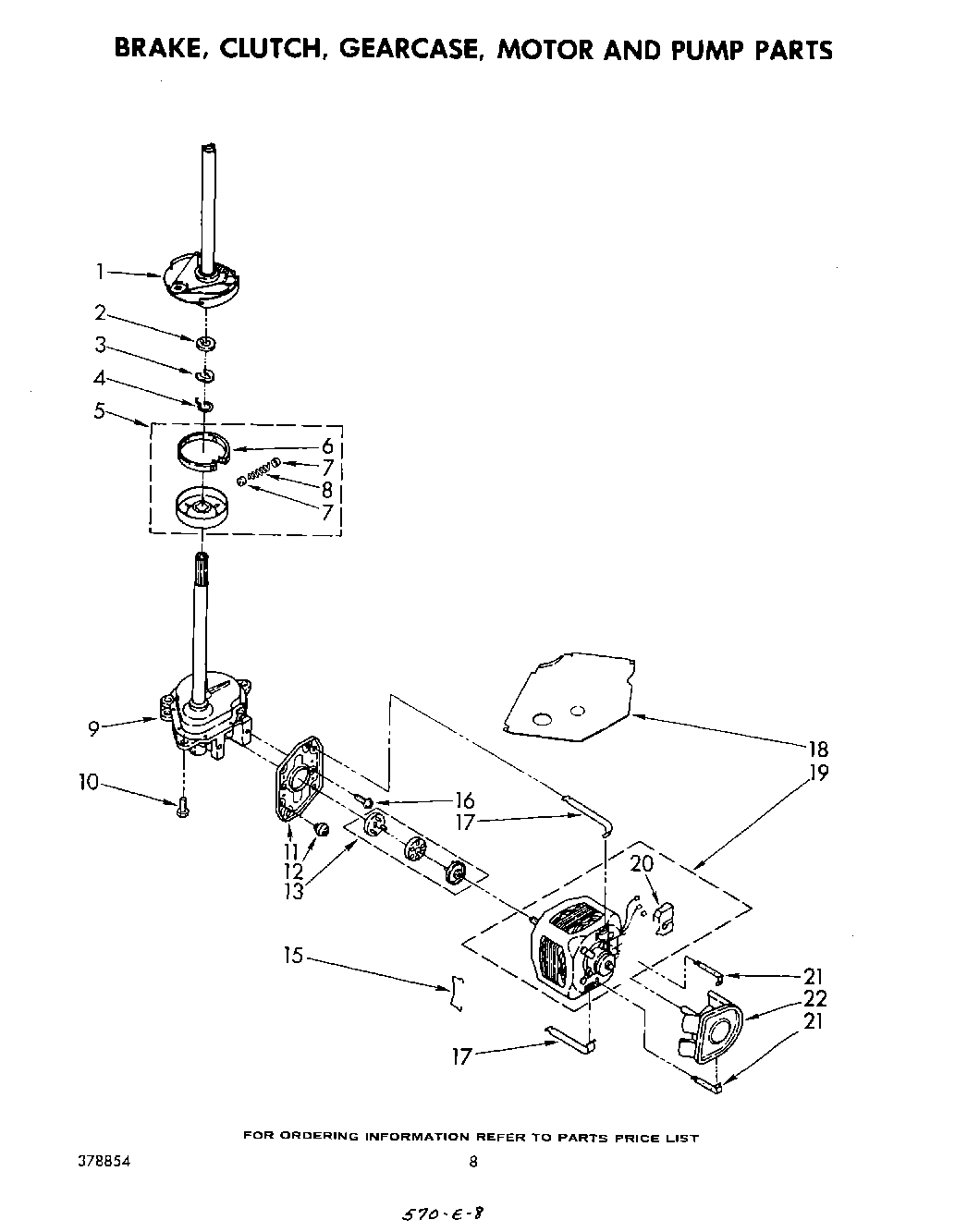 BRAKE, CLUTCH, GEARCASE, MOTOR AND PUMP PARTS

1
2
3
4
5
6
7
8
7
9
10
11
12
13
16
17
18
19
20
15
21
22
21
17

FOR ORDERING INFORMATION REFER TO PARTS PRICE LIST

378854

8

570-E-8