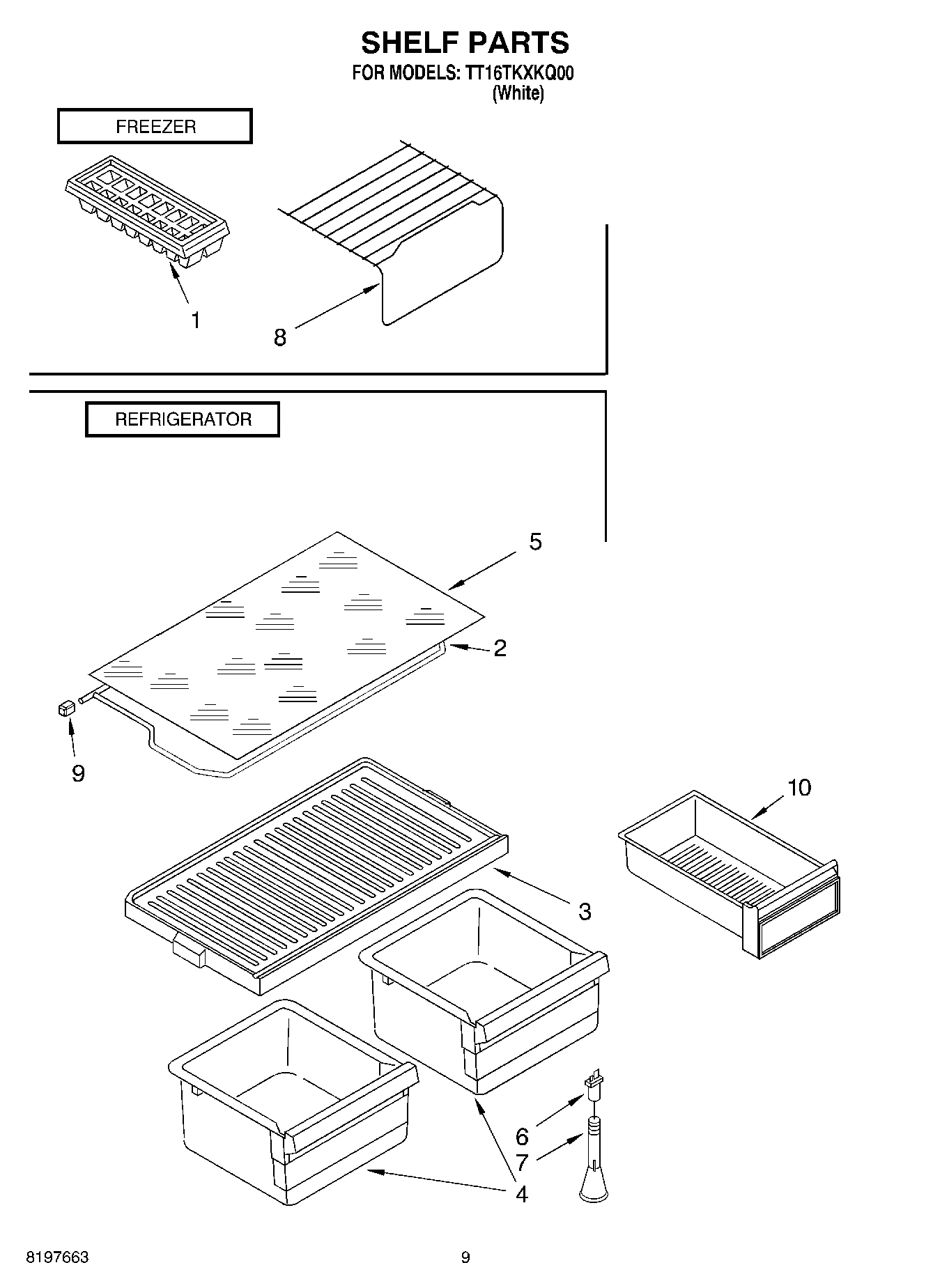 SHELF PARTS
FOR MODELS: TT16TKXKQ00
(White)

FREEZER

1

8

REFRIGERATOR

5

2

9

10

3

6

7

4

8197663

9