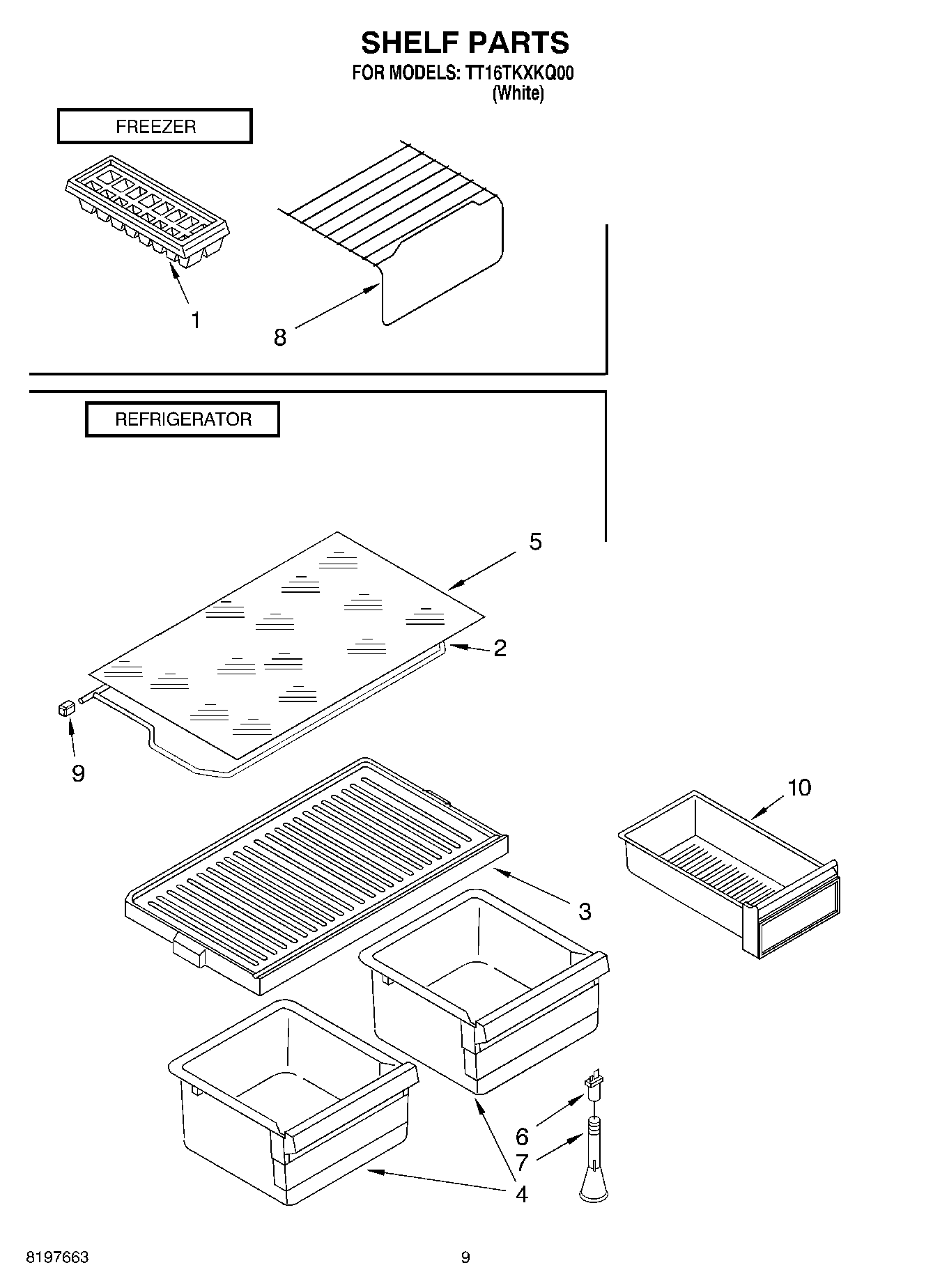 SHELF PARTS
FOR MODELS: TT16TKXKQ00
(White)

FREEZER

1

8

REFRIGERATOR

5

2

9

10

3

6

7

4

8197663

9