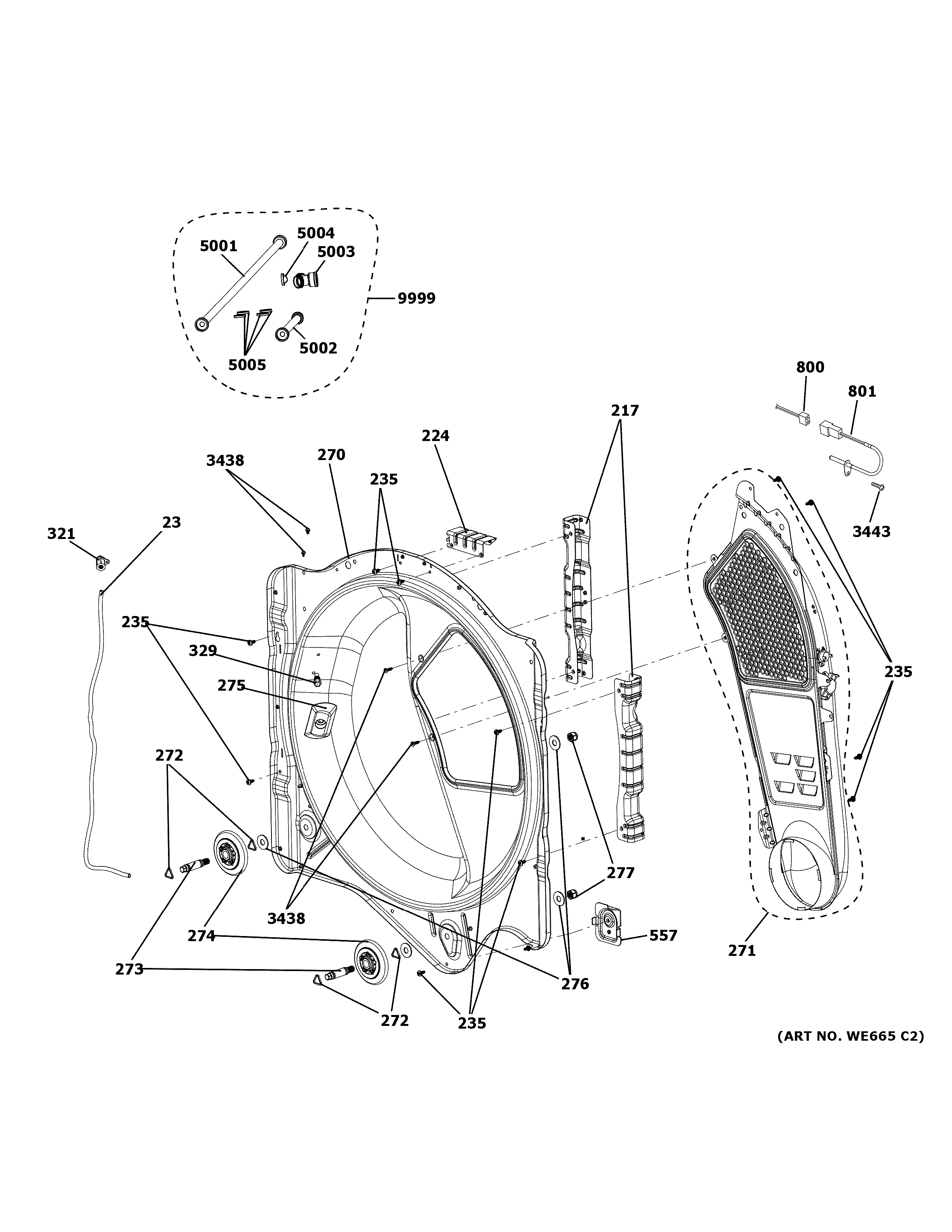 5001
5004
5003
9999
5005
5002
800
801
217
224
3438
270
235
3443
321
23
235
329
275
235
272
277
3438
274
557
271
273
276
272
235
(ART NO. WE665 C2)