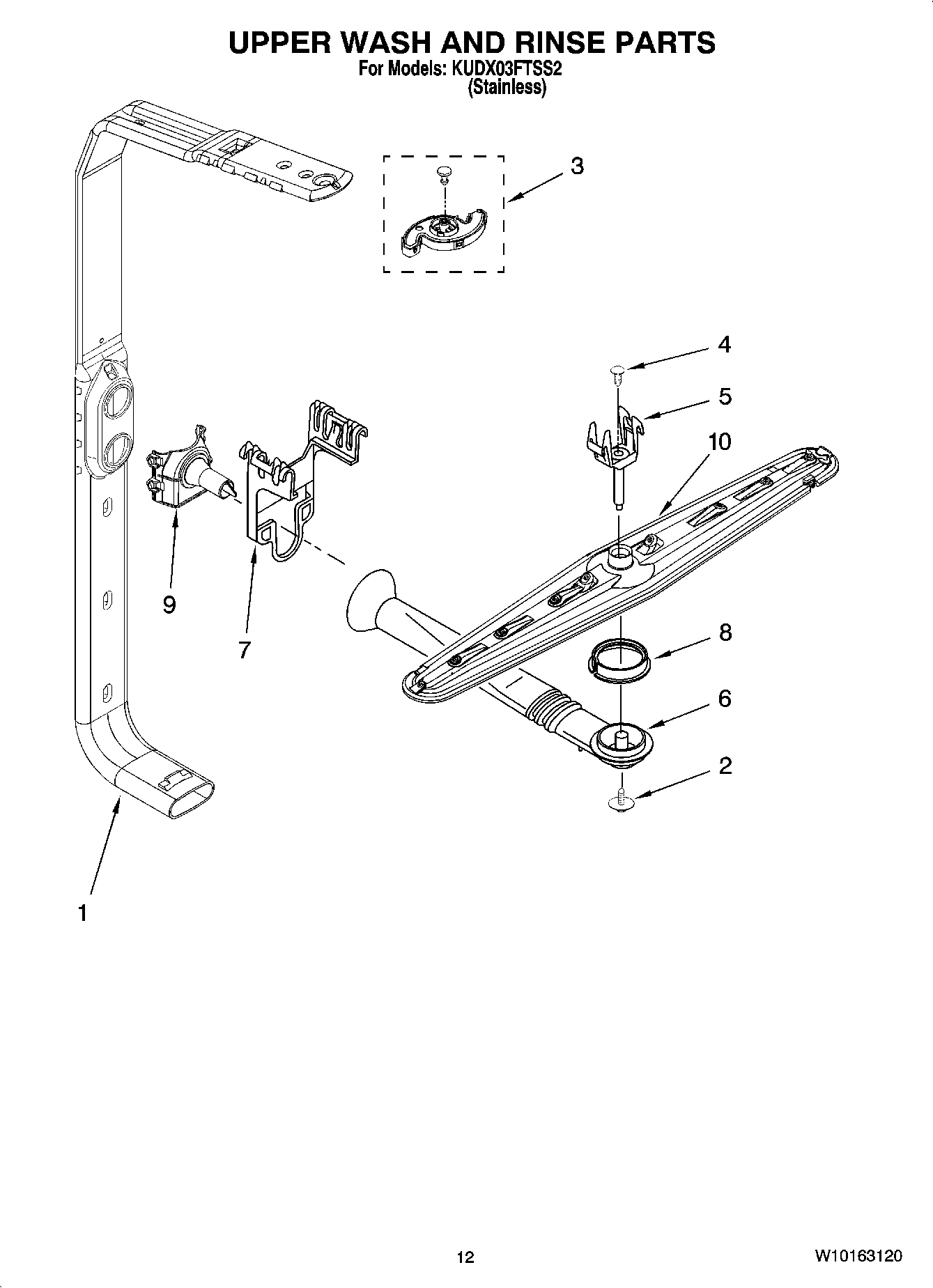 UPPER WASH AND RINSE PARTS
For Models: KUDX03FTSS2
(Stainless)

3

4

5

10

9

7

8

6

2

1

12

W10163120