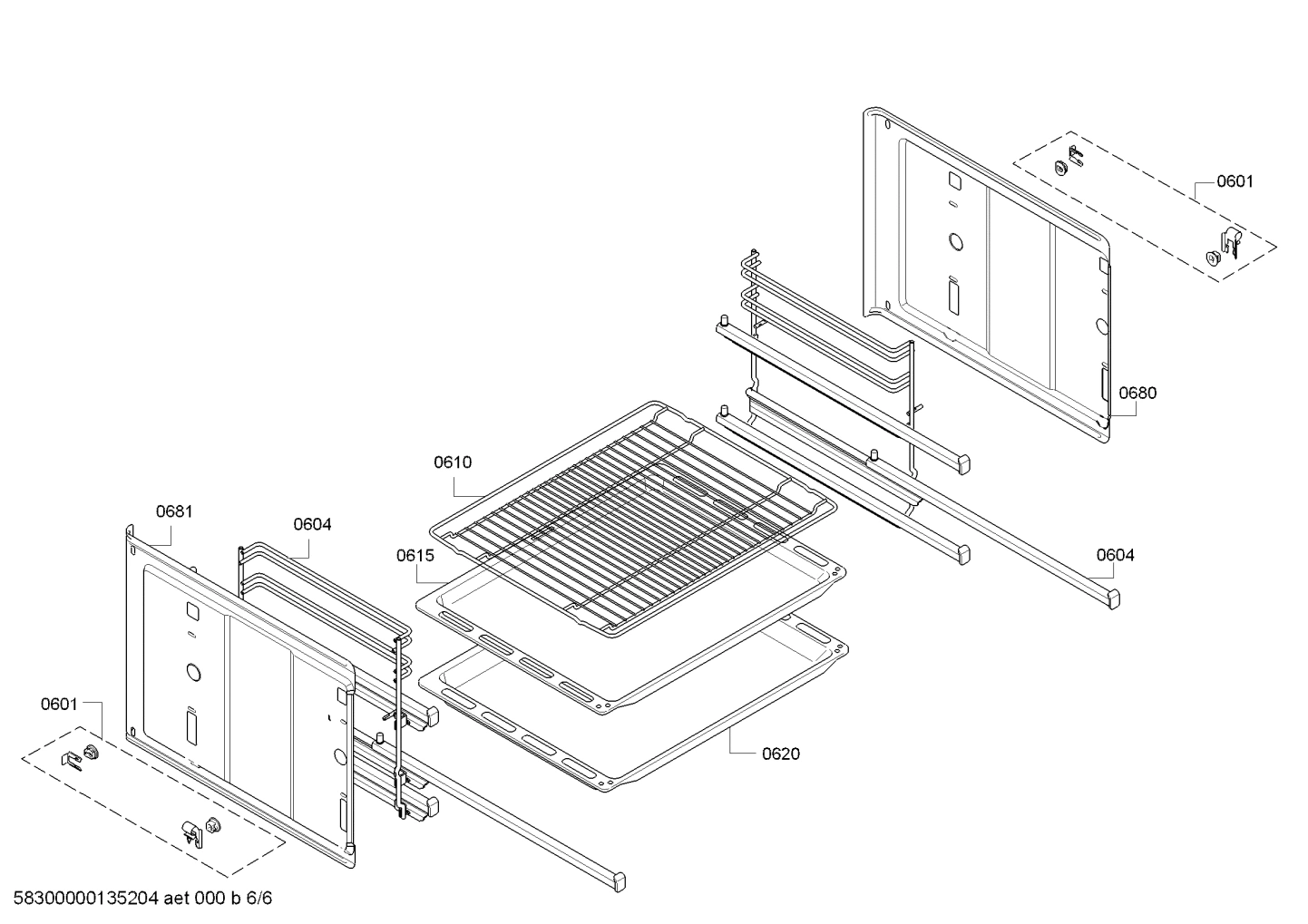 0601

0680

0610

0681

0604

0615

0604

0601

0620

58300000135204 aet 000 b 6/6